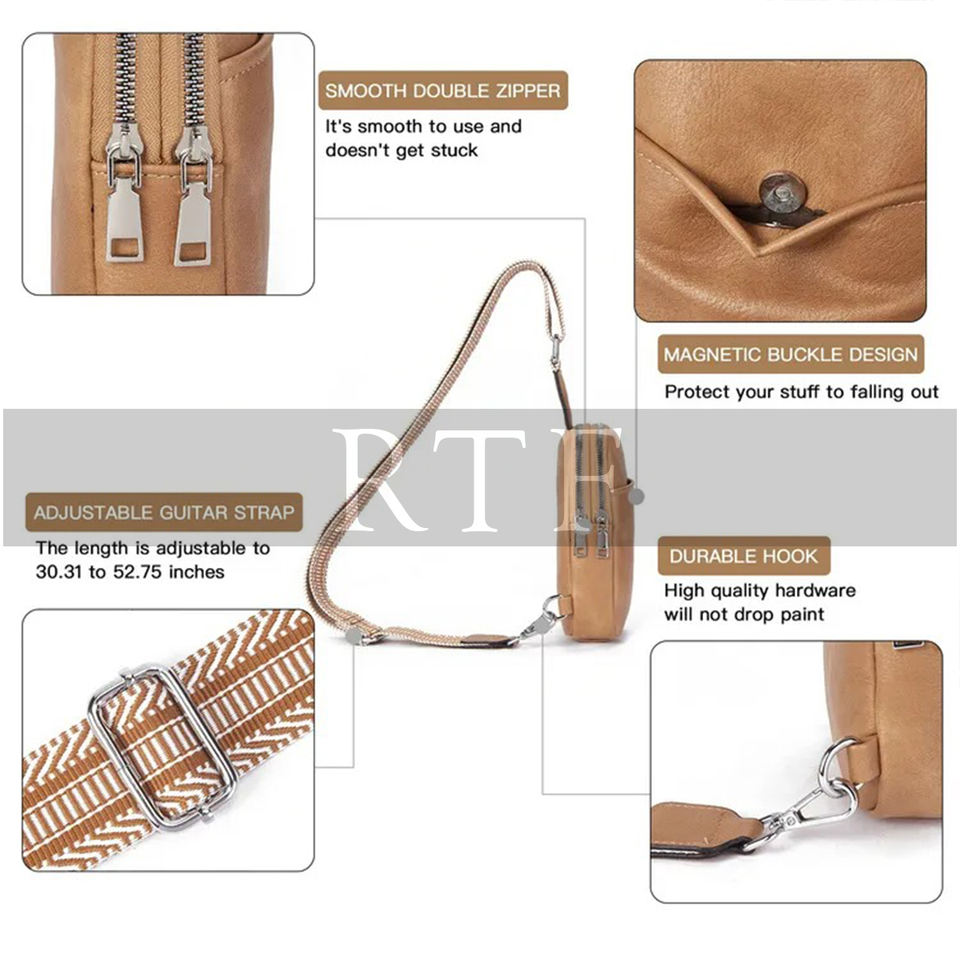 SMOOTH DOUBLE ZIPPER
It's smooth to use and doesn't get stuck

MAGNETIC BUCKLE DESIGN
Protect your stuff to falling out

RTF

ADJUSTABLE GUITAR STRAP
The length is adjustable to 30.31 to 52.75 inches

DURABLE HOOK
High quality hardware will not drop paint