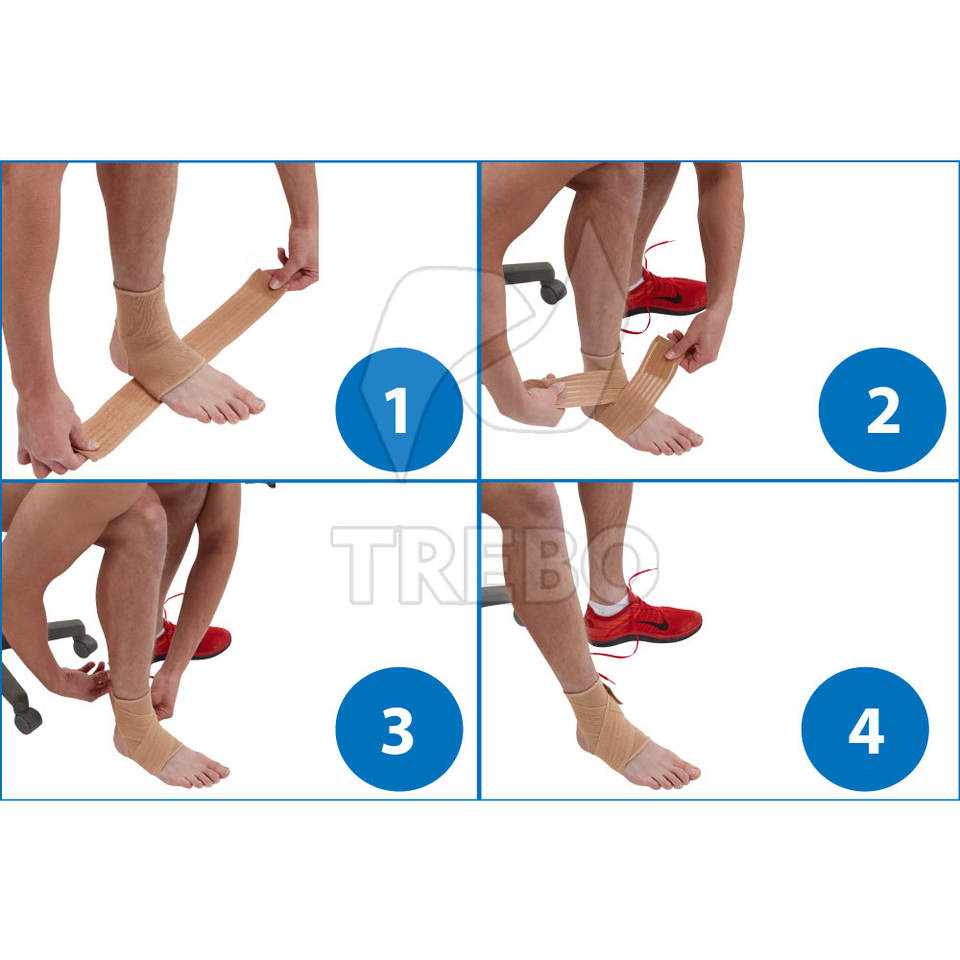 1

2

TREBO

3

4