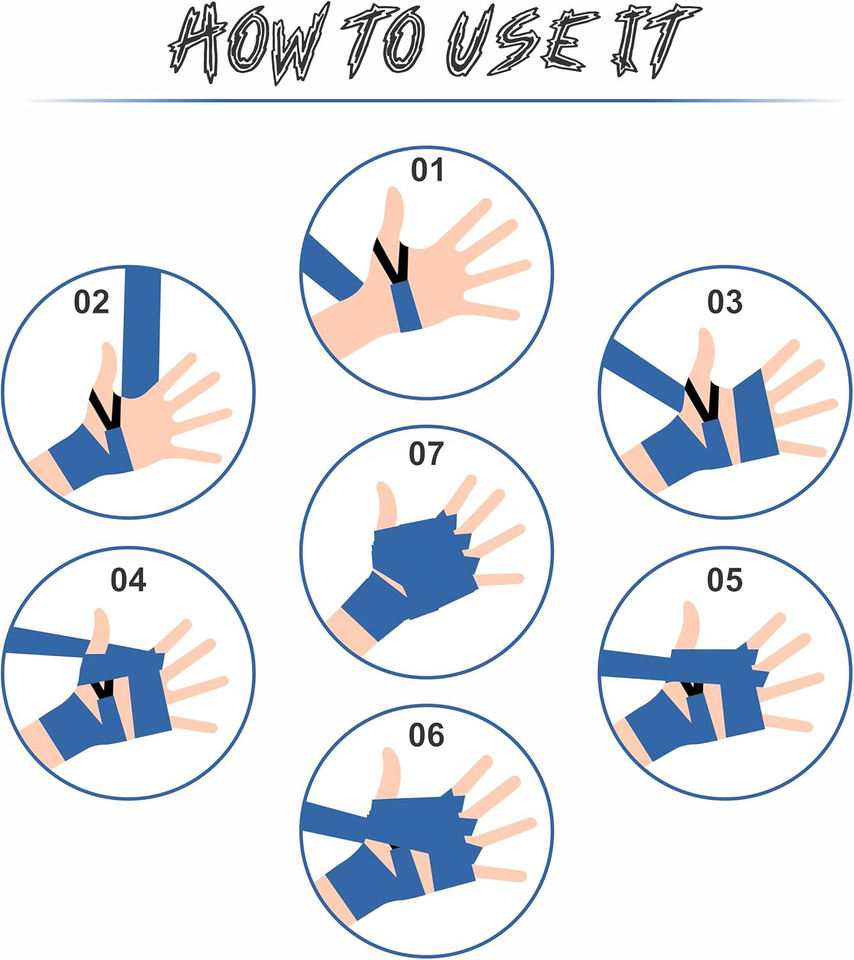 HOW TO USE IT

01

02

03

07

04

05

06