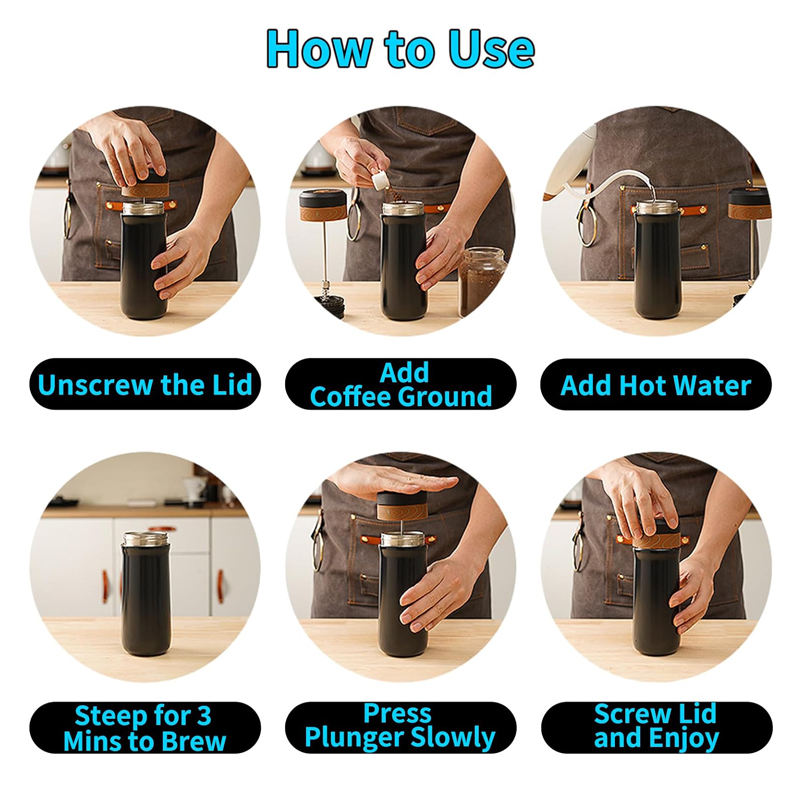 How to Use

Unscrew the Lid

Add Coffee Ground

Add Hot Water

Steep for 3 Mins to Brew

Press Plunger Slowly

Screw Lid and Enjoy