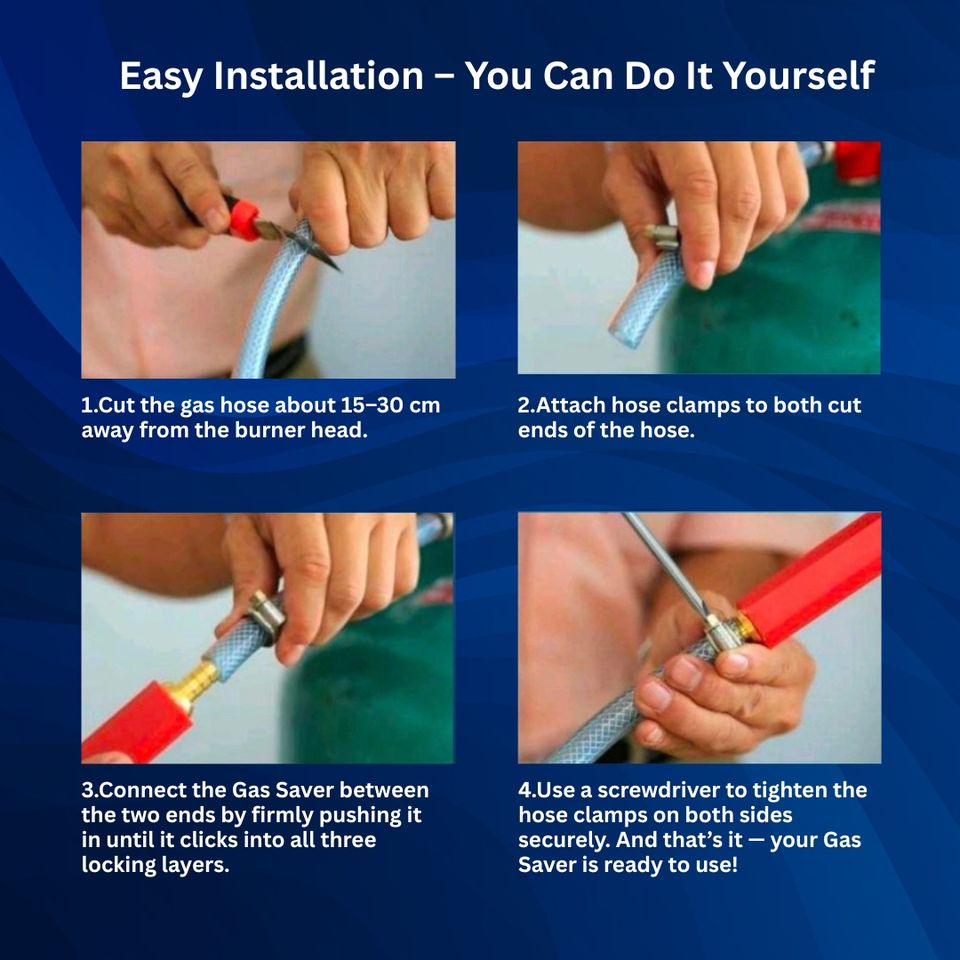 Easy Installation – You Can Do It Yourself

1.Cut the gas hose about 15–30 cm away from the burner head.

2.Attach hose clamps to both cut ends of the hose.

3.Connect the Gas Saver between the two ends by firmly pushing it in until it clicks into all three locking layers.

4.Use a screwdriver to tighten the hose clamps on both sides securely. And that's it — your Gas Saver is ready to use!