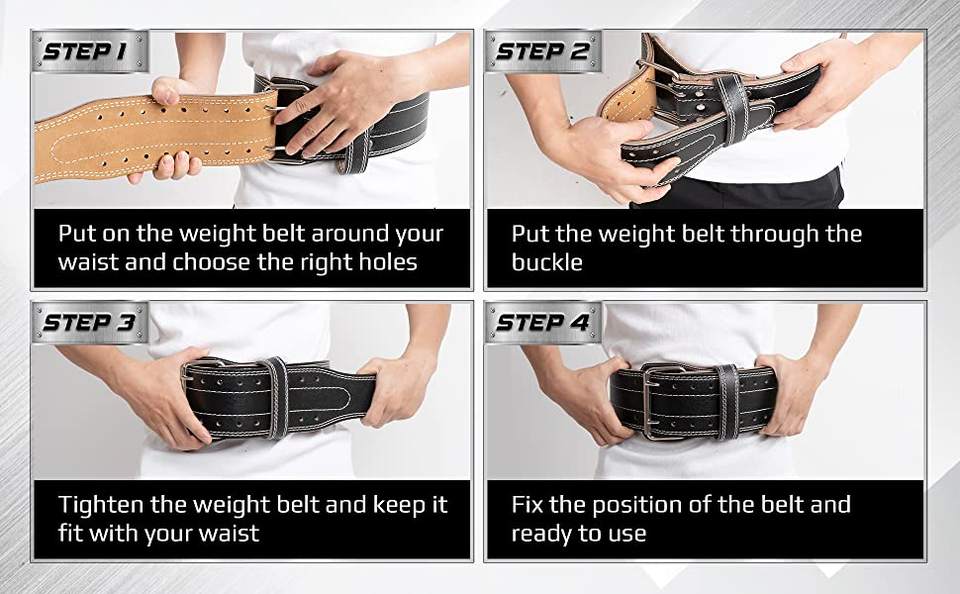 STEP 1

Put on the weight belt around your waist and choose the right holes

STEP 2

Put the weight belt through the buckle

STEP 3

Tighten the weight belt and keep it fit with your waist

STEP 4

Fix the position of the belt and ready to use