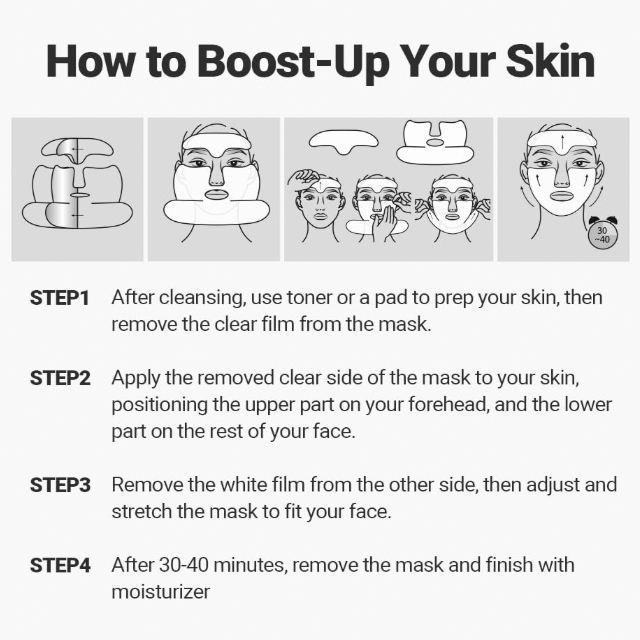 How to Boost-Up Your Skin

30
~40

STEP1 After cleansing, use toner or a pad to prep your skin, then remove the clear film from the mask.

STEP2 Apply the removed clear side of the mask to your skin, positioning the upper part on your forehead, and the lower part on the rest of your face.

STEP3 Remove the white film from the other side, then adjust and stretch the mask to fit your face.

STEP4 After 30-40 minutes, remove the mask and finish with moisturizer