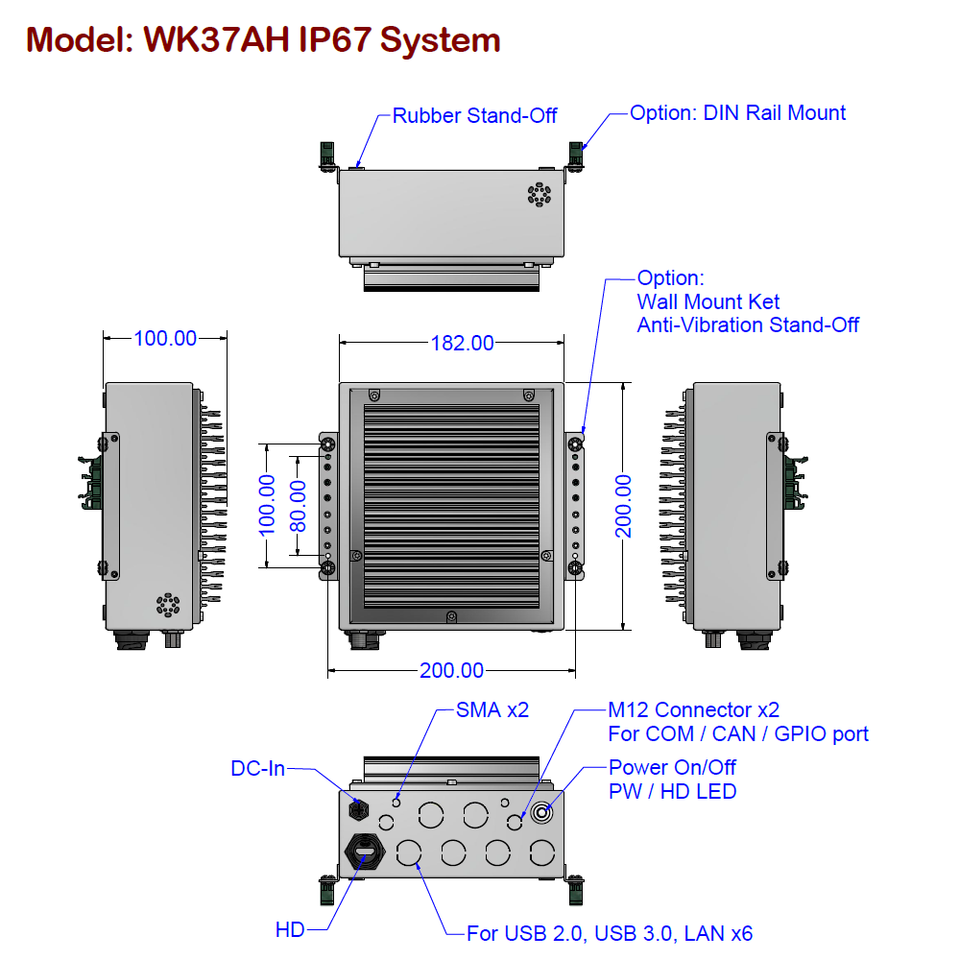 Model: WK37AH IP67 System

Rubber Stand-Off

Option: DIN Rail Mount

Option:
Wall Mount Ket
Anti-Vibration Stand-Off

100.00

182.00

100.00

80.00

200.00

200.00

SMA x2

M12 Connector x2
For COM / CAN / GPIO port

DC-In

Power On/Off
PW / HD LED

HD

For USB 2.0, USB 3.0, LAN x6