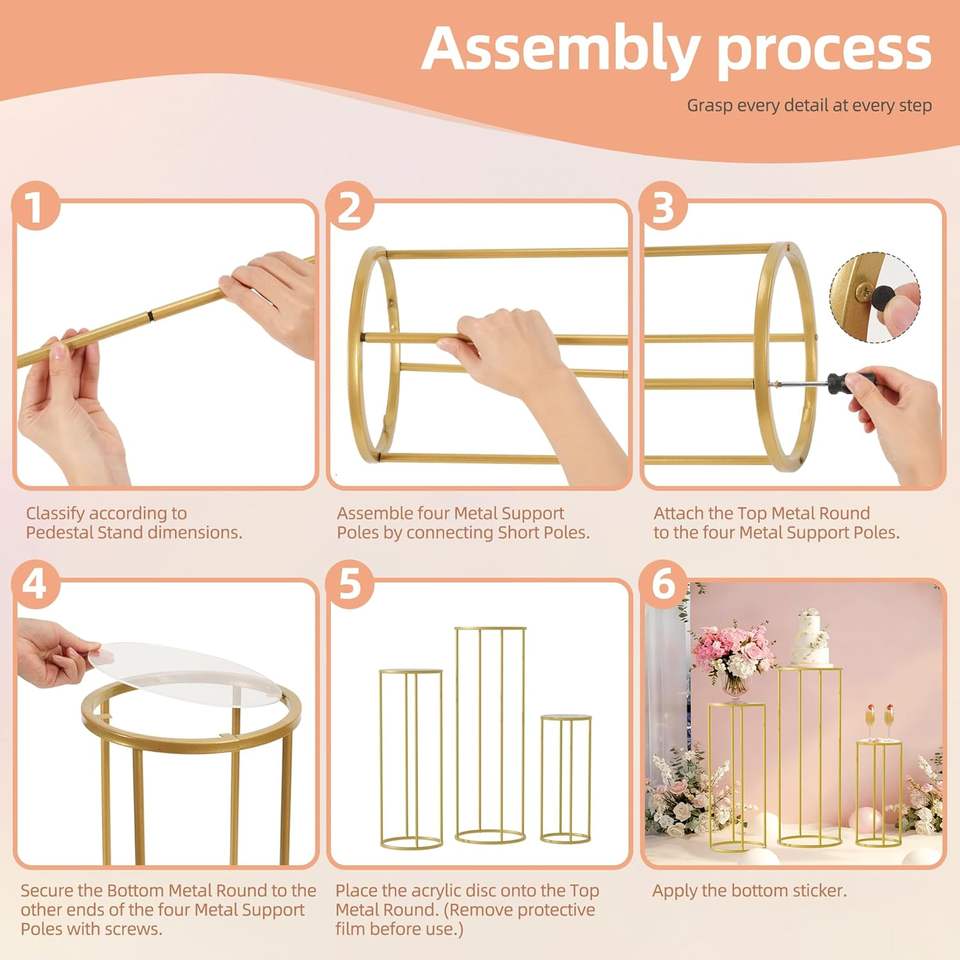 Assembly process

Grasp every detail at every step

1

Classify according to Pedestal Stand dimensions.

2

Assemble four Metal Support Poles by connecting Short Poles.

3

Attach the Top Metal Round to the four Metal Support Poles.

4

Secure the Bottom Metal Round to the other ends of the four Metal Support Poles with screws.

5

Place the acrylic disc onto the Top Metal Round. (Remove protective film before use.)

6

Apply the bottom sticker.