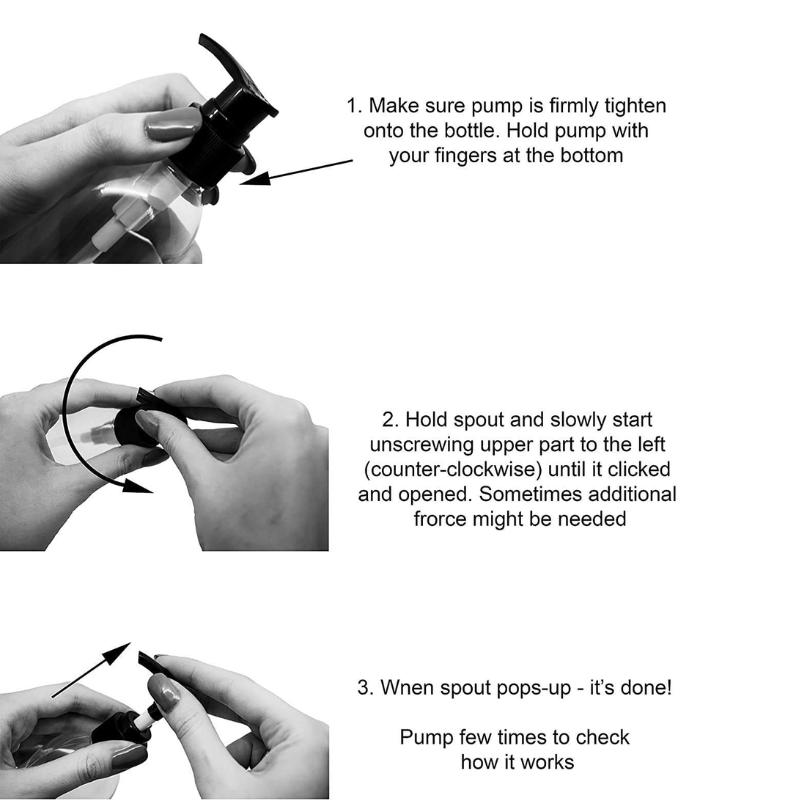 1. Make sure pump is firmly tighten onto the bottle. Hold pump with your fingers at the bottom

2. Hold spout and slowly start unscrewing upper part to the left (counter-clockwise) until it clicked and opened. Sometimes additional frorce might be needed

3. Wnen spout pops-up - it's done!

Pump few times to check how it works