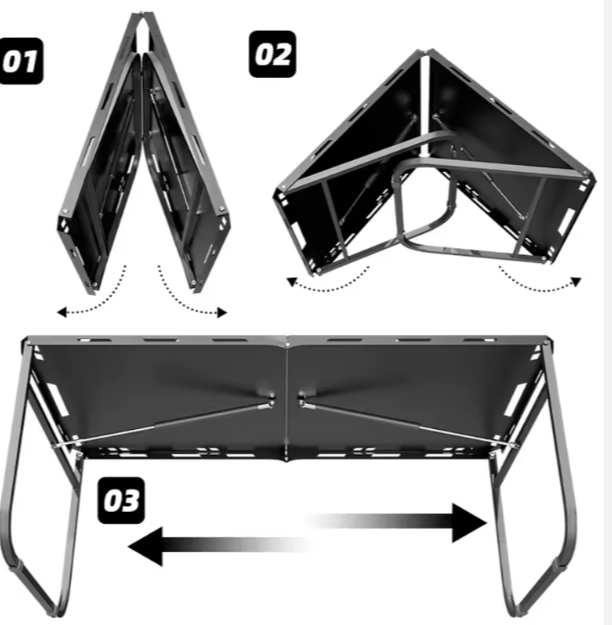 01

02

03