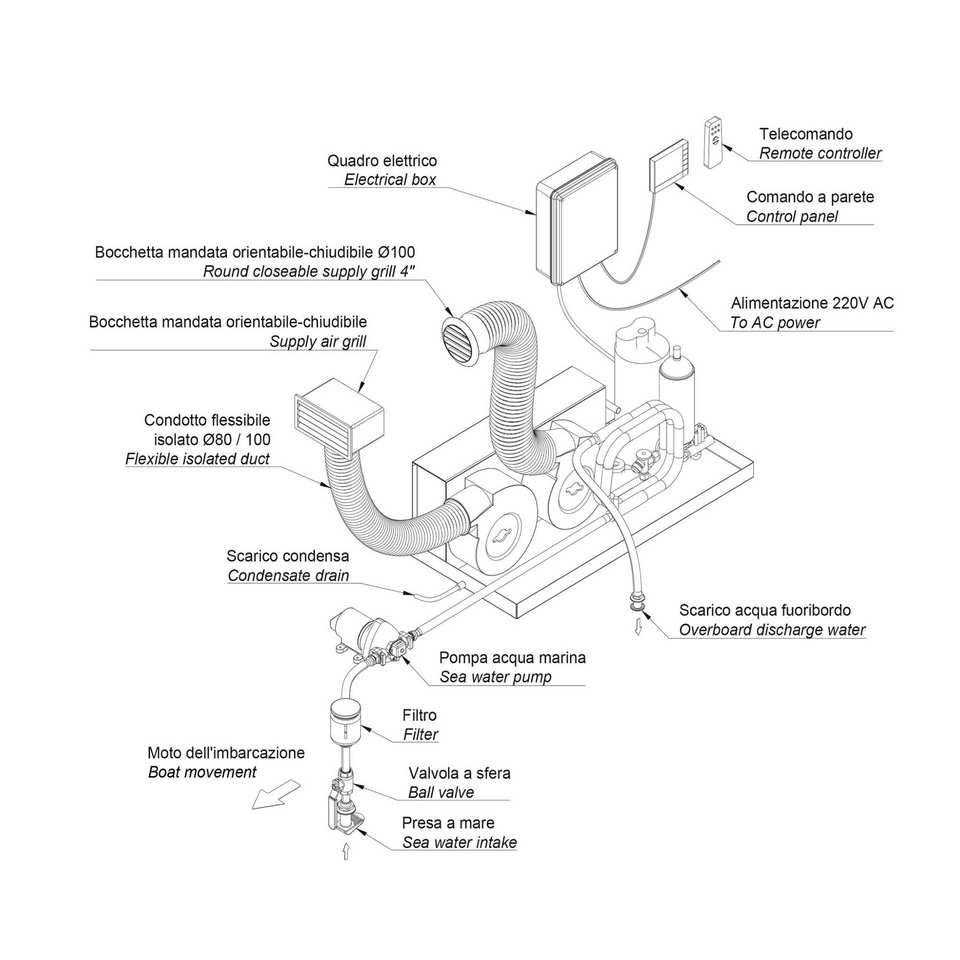 Telecomando
Remote controller

Quadro elettrico
Electrical box

Comando a parete
Control panel

Bocchetta mandata orientabile-chiudibile Ø100
Round closeable supply grill 4"

Alimentazione 220V AC
To AC power

Bocchetta mandata orientabile-chiudibile
Supply air grill

Condotto flessibile
isolato Ø80 / 100
Flexible isolated duct

Scarico condensa
Condensate drain

Scarico acqua fuoribordo
Overboard discharge water

Pompa acqua marina
Sea water pump

Filtro
Filter

Moto dell'imbarcazione
Boat movement

Valvola a sfera
Ball valve

Presa a mare
Sea water intake