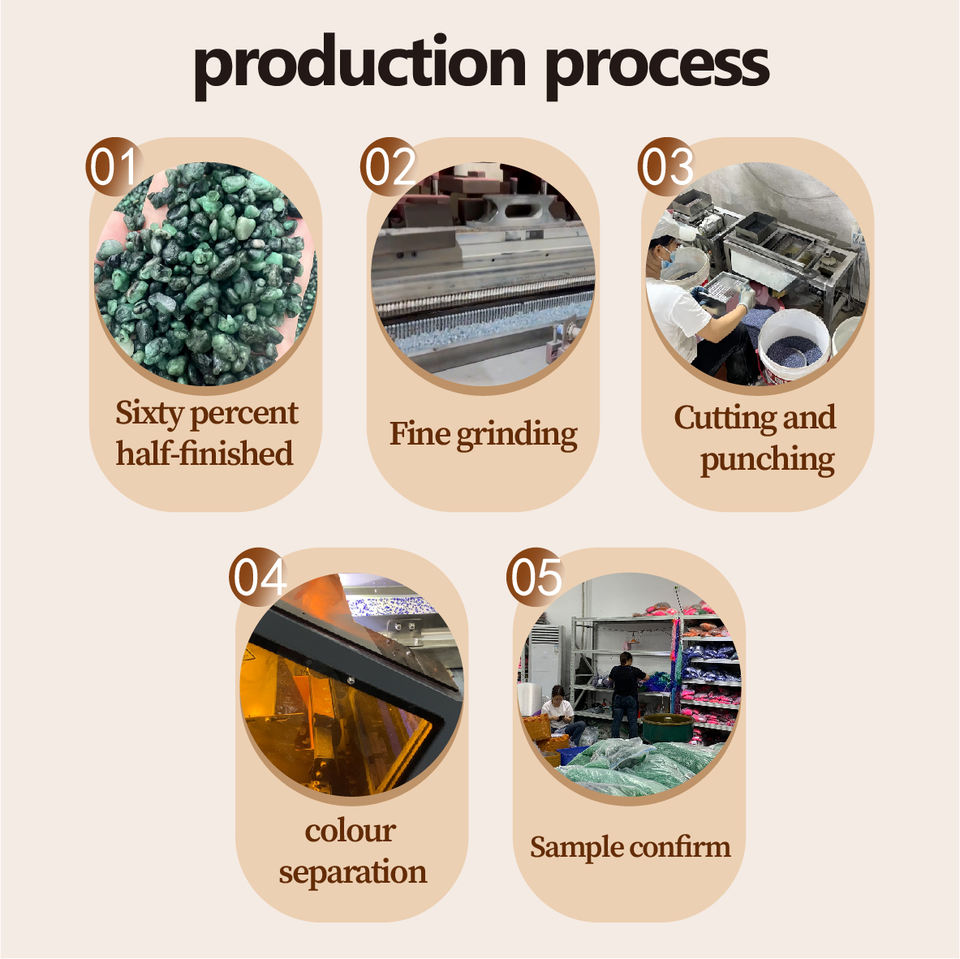 production process

01
Sixty percent half-finished

02
Fine grinding

03
Cutting and punching

04
colour separation

05
Sample confirm