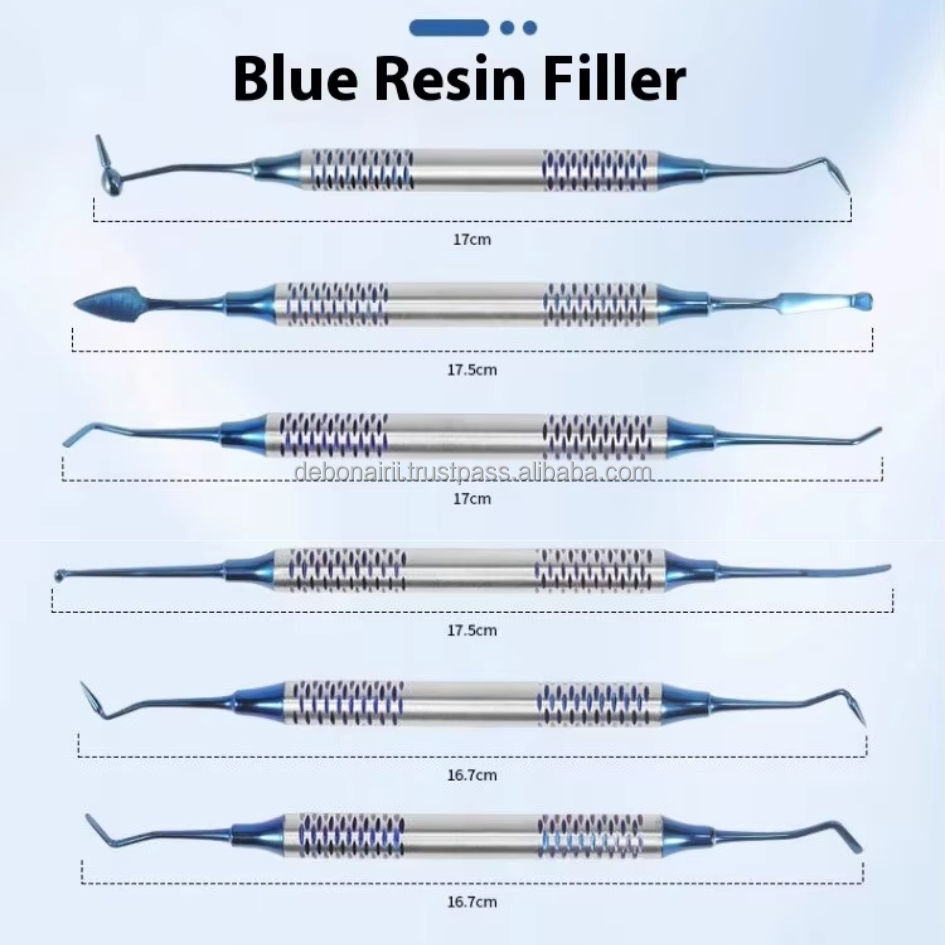 Blue Resin Filler

17cm

17.5cm

debonairii.trustpass.alibaba.com

17cm

17.5cm

16.7cm

16.7cm