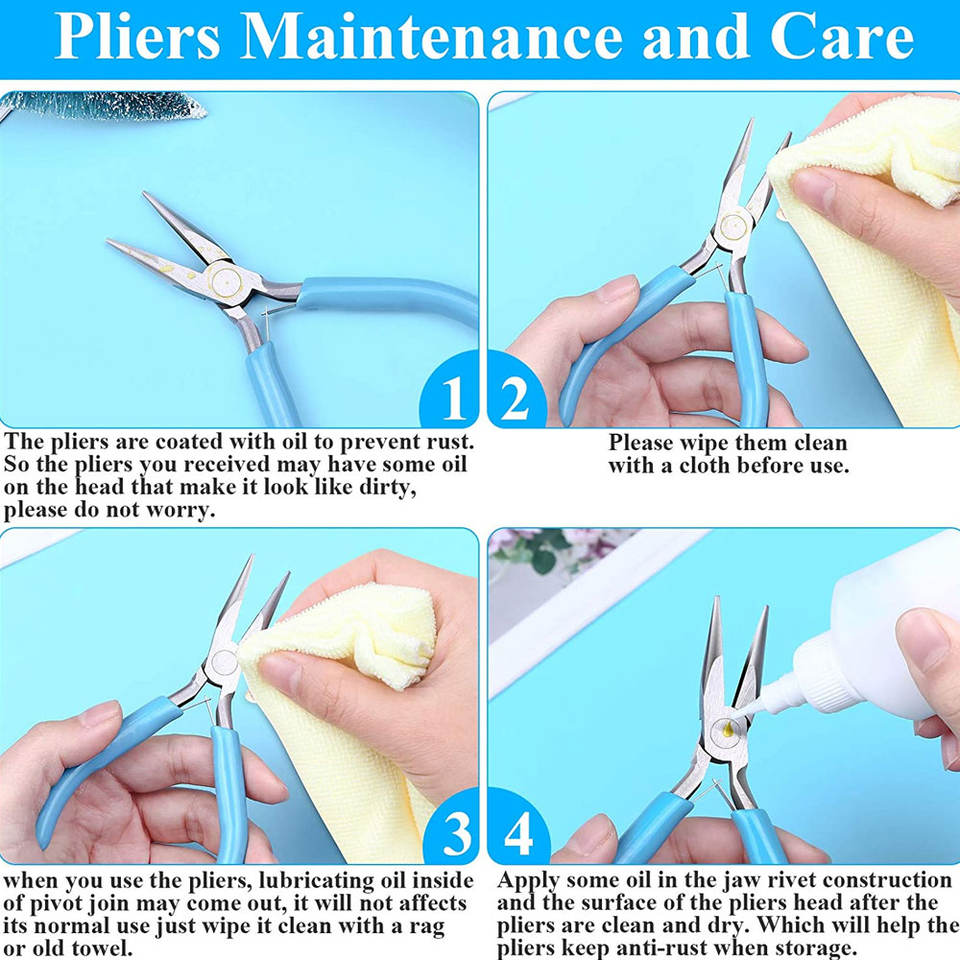 Pliers Maintenance and Care

1

The pliers are coated with oil to prevent rust. So the pliers you received may have some oil on the head that make it look like dirty, please do not worry.

2

Please wipe them clean with a cloth before use.

3

when you use the pliers, lubricating oil inside of pivot join may come out, it will not affects its normal use just wipe it clean with a rag or old towel.

4

Apply some oil in the jaw rivet construction and the surface of the pliers head after the pliers are clean and dry. Which will help the pliers keep anti-rust when storage.