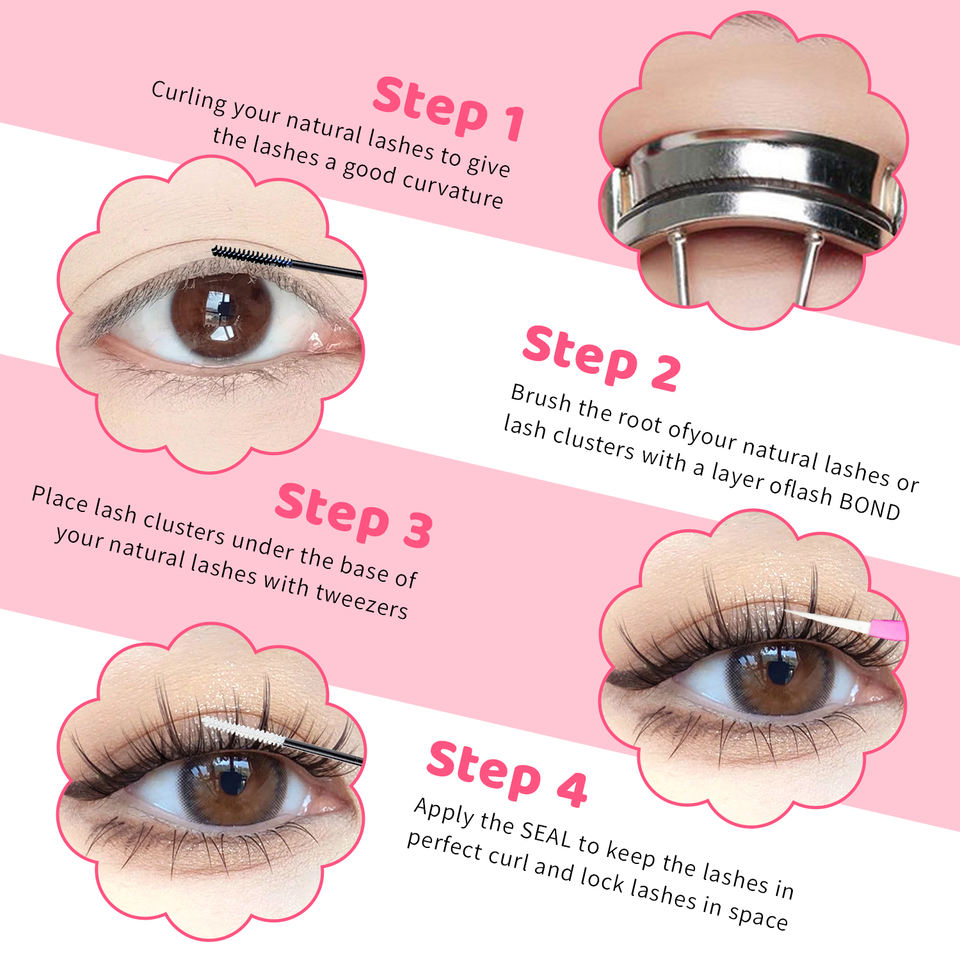 Step 1
Curling your natural lashes to give the lashes a good curvature

Step 2
Brush the root ofyour natural lashes or lash clusters with a layer oflash BOND

Step 3
Place lash clusters under the base of your natural lashes with tweezers

Step 4
Apply the SEAL to keep the lashes in perfect curl and lock lashes in space