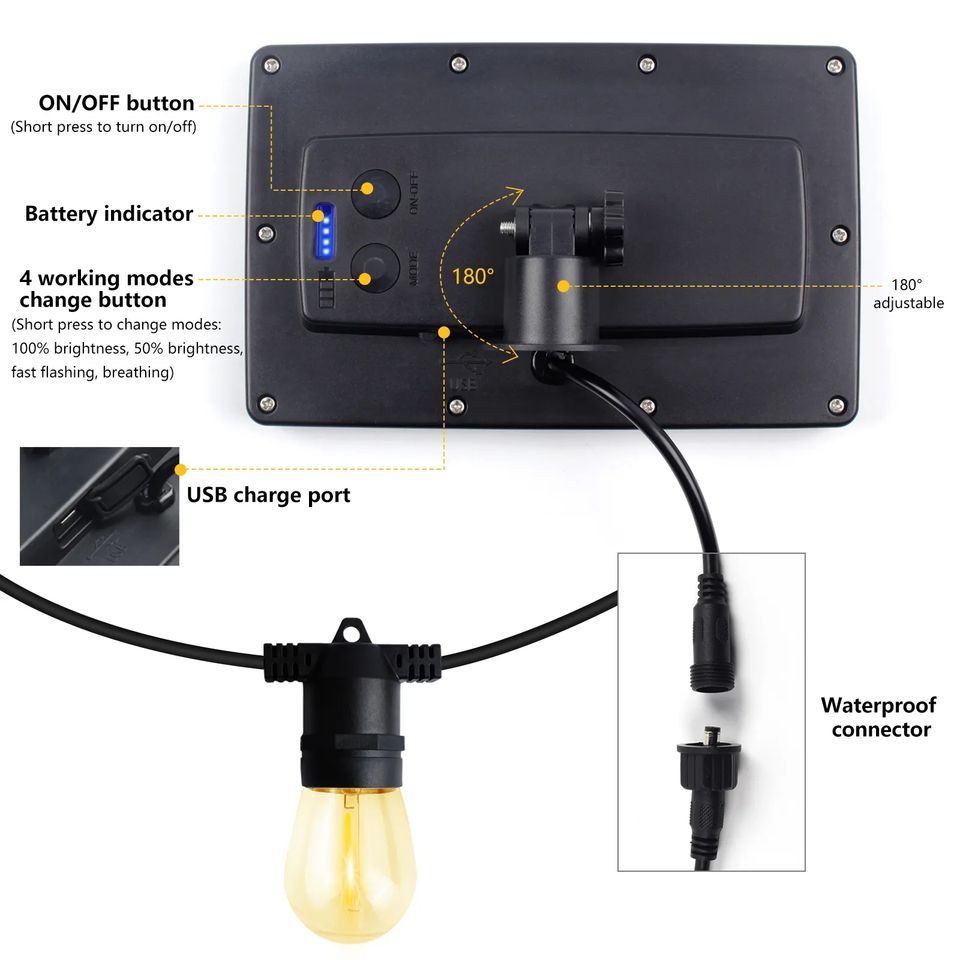 ON/OFF button
(Short press to turn on/off)

Battery indicator

4 working modes change button
(Short press to change modes: 100% brightness, 50% brightness, fast flashing, breathing)

ON-OFF

MODE

180°

180° adjustable

USB

USB charge port

Waterproof connector