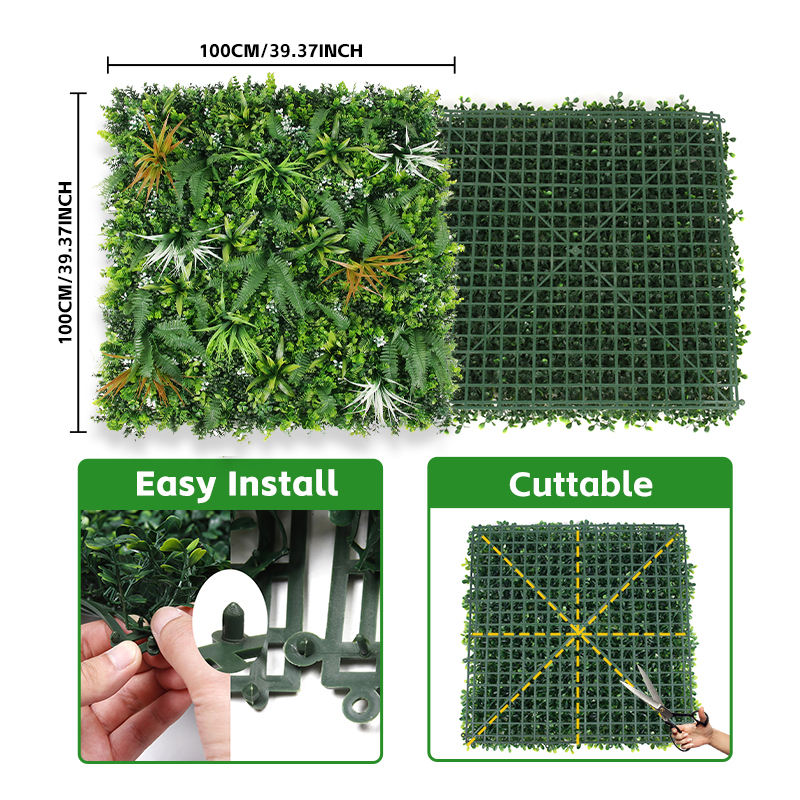 100CM/39.37INCH

100CM/39.37INCH

Easy Install

Cuttable