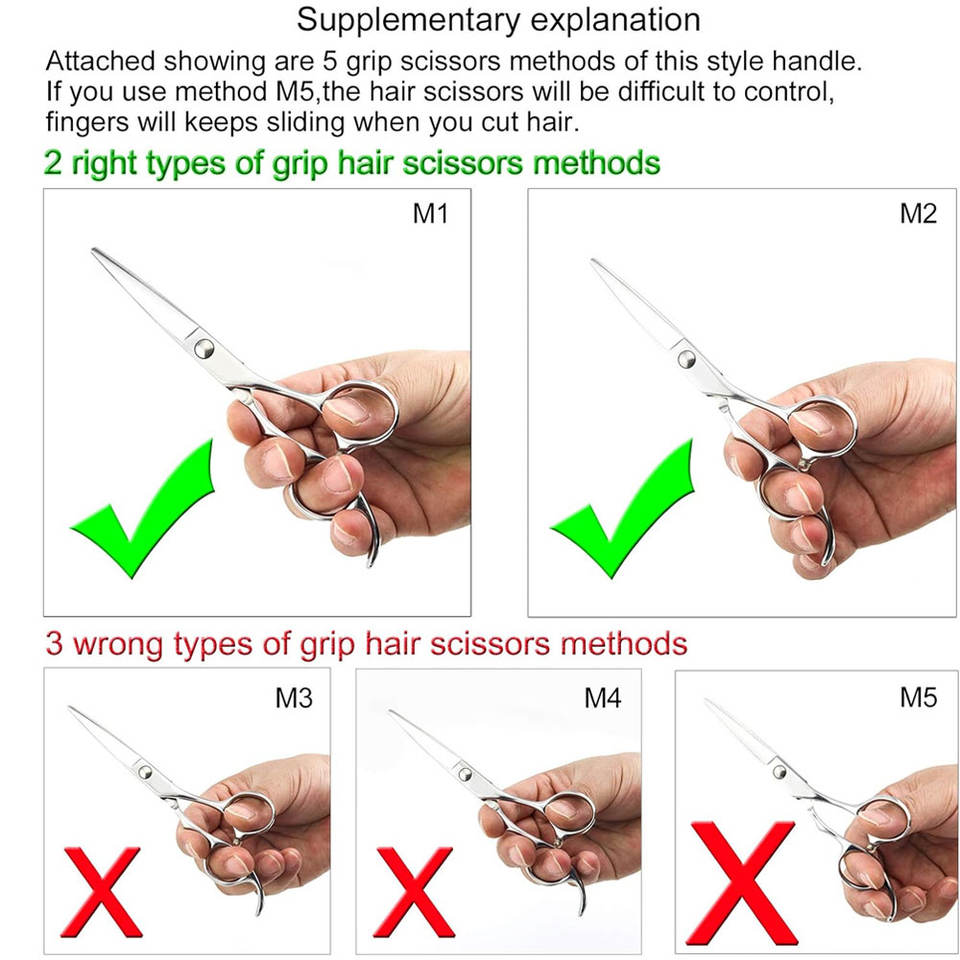 Supplementary explanation

Attached showing are 5 grip scissors methods of this style handle. If you use method M5,the hair scissors will be difficult to control, fingers will keeps sliding when you cut hair.

2 right types of grip hair scissors methods

M1

M2

3 wrong types of grip hair scissors methods

M3

M4

M5