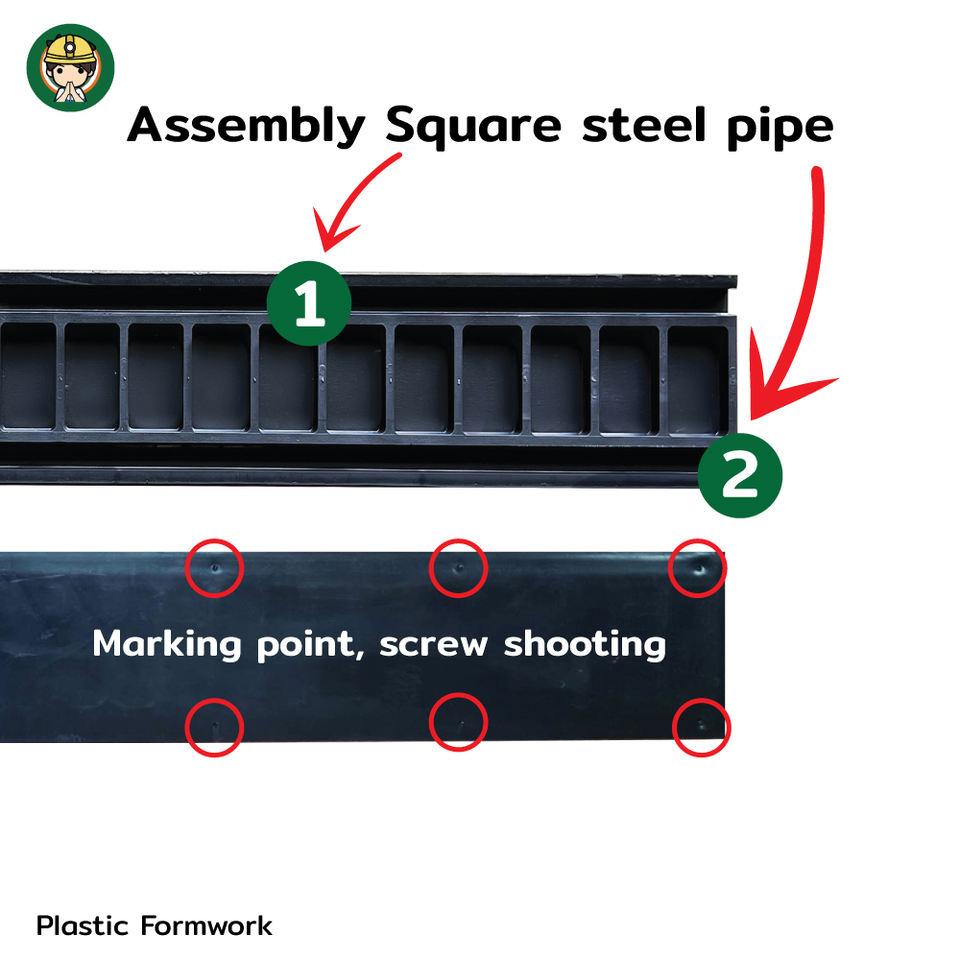 Assembly Square steel pipe

1

2

Marking point, screw shooting

Plastic Formwork