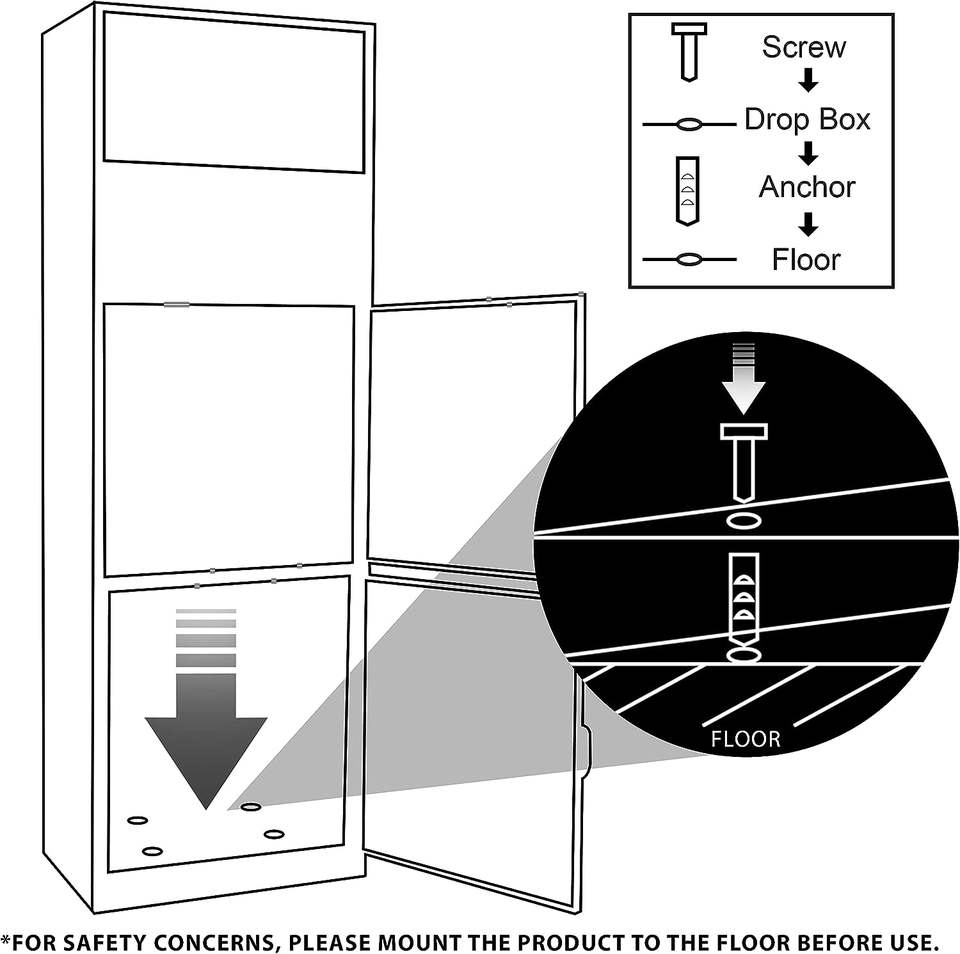 Screw
Drop Box
Anchor
Floor

FLOOR

*FOR SAFETY CONCERNS, PLEASE MOUNT THE PRODUCT TO THE FLOOR BEFORE USE.