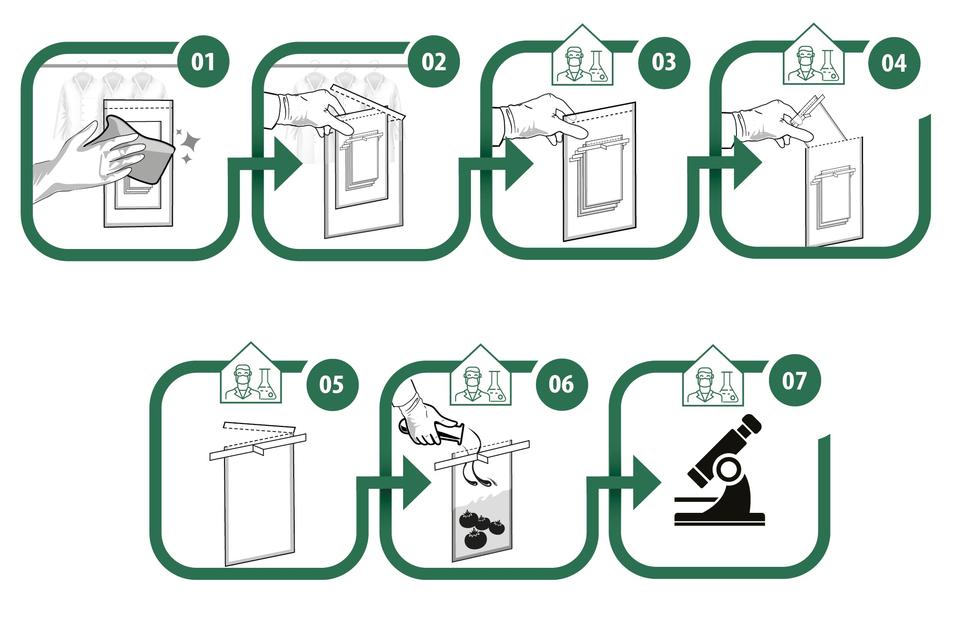 01

02

03

04

05

06

07