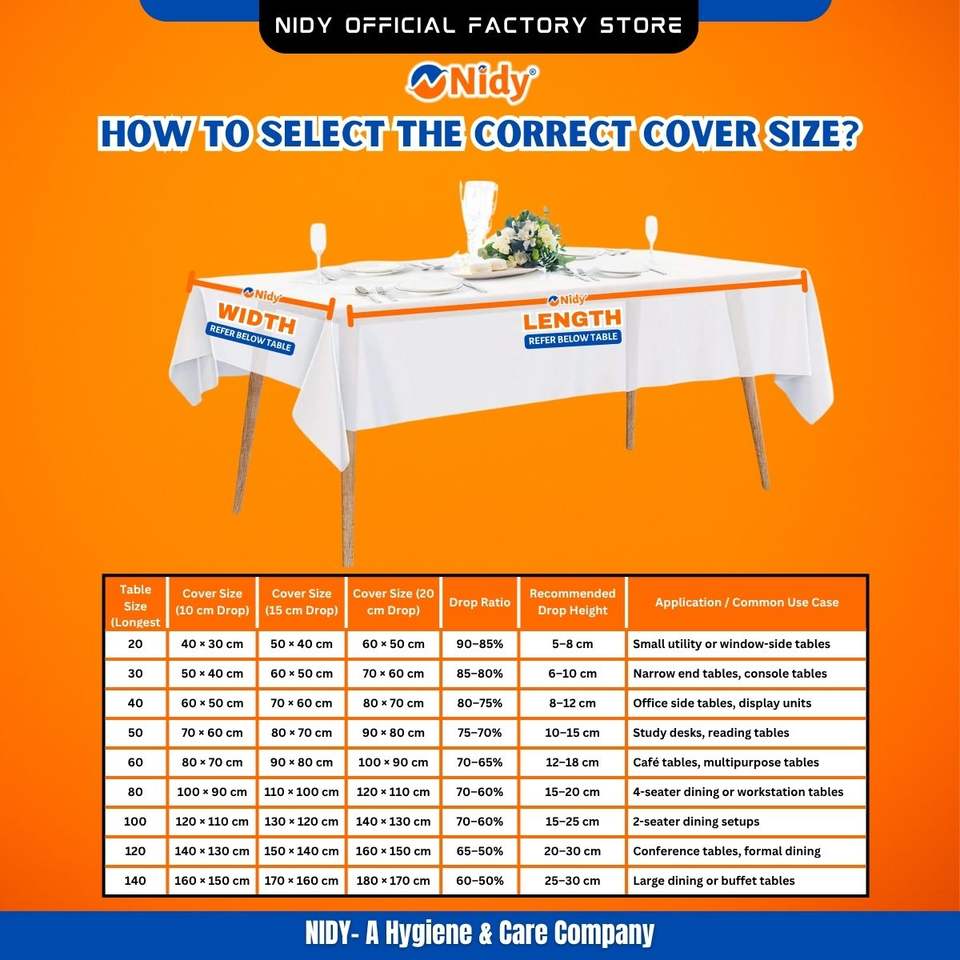 NIDY OFFICIAL FACTORY STORE

Nidy®

HOW TO SELECT THE CORRECT COVER SIZE?

Nidy
WIDTH
REFER BELOW TABLE

Nidy
LENGTH
REFER BELOW TABLE

| Table Size (Longest | Cover Size (10 cm Drop) | Cover Size (15 cm Drop) | Cover Size (20 cm Drop) | Drop Ratio | Recommended Drop Height | Application / Common Use Case |
|---|---|---|---|---|---|---|
| 20 | 40 × 30 cm | 50 × 40 cm | 60 × 50 cm | 90–85% | 5–8 cm | Small utility or window-side tables |
| 30 | 50 × 40 cm | 60 × 50 cm | 70 × 60 cm | 85–80% | 6–10 cm | Narrow end tables, console tables |
| 40 | 60 × 50 cm | 70 × 60 cm | 80 × 70 cm | 80–75% | 8–12 cm | Office side tables, display units |
| 50 | 70 × 60 cm | 80 × 70 cm | 90 × 80 cm | 75–70% | 10–15 cm | Study desks, reading tables |
| 60 | 80 × 70 cm | 90 × 80 cm | 100 × 90 cm | 70–65% | 12–18 cm | Café tables, multipurpose tables |
| 80 | 100 × 90 cm | 110 × 100 cm | 120 × 110 cm | 70–60% | 15–20 cm | 4-seater dining or workstation tables |
| 100 | 120 × 110 cm | 130 × 120 cm | 140 × 130 cm | 70–60% | 15–25 cm | 2-seater dining setups |
| 120 | 140 × 130 cm | 150 × 140 cm | 160 × 150 cm | 65–50% | 20–30 cm | Conference tables, formal dining |
| 140 | 160 × 150 cm | 170 × 160 cm | 180 × 170 cm | 60–50% | 25–30 cm | Large dining or buffet tables |

NIDY- A Hygiene & Care Company