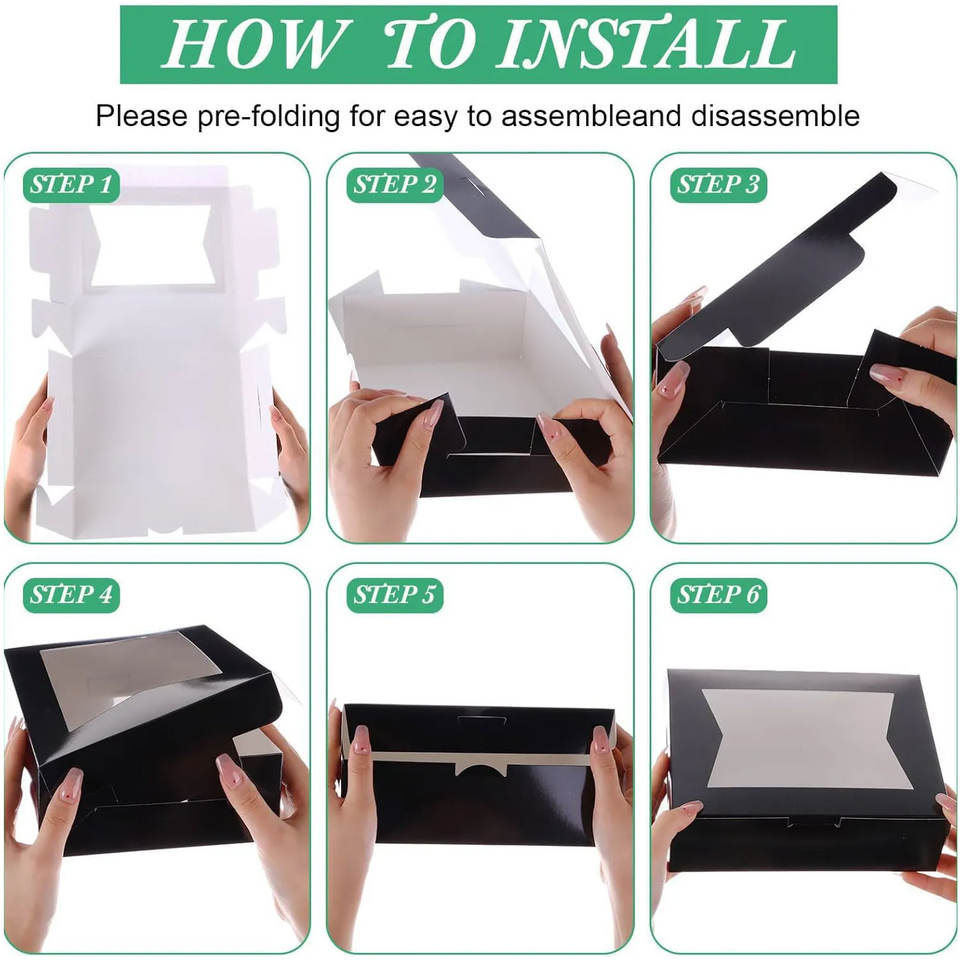 HOW TO INSTALL

Please pre-folding for easy to assembleand disassemble

STEP 1

STEP 2

STEP 3

STEP 4

STEP 5

STEP 6