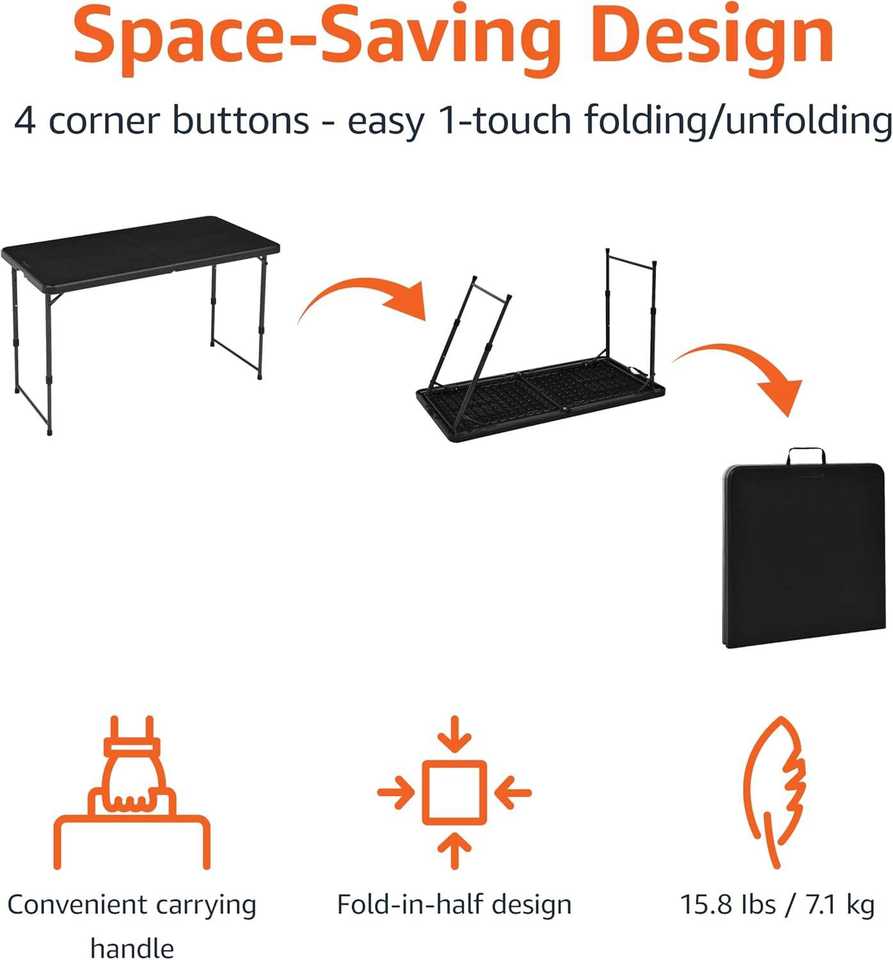 Space-Saving Design

4 corner buttons - easy 1-touch folding/unfolding

Convenient carrying handle

Fold-in-half design

15.8 lbs / 7.1 kg