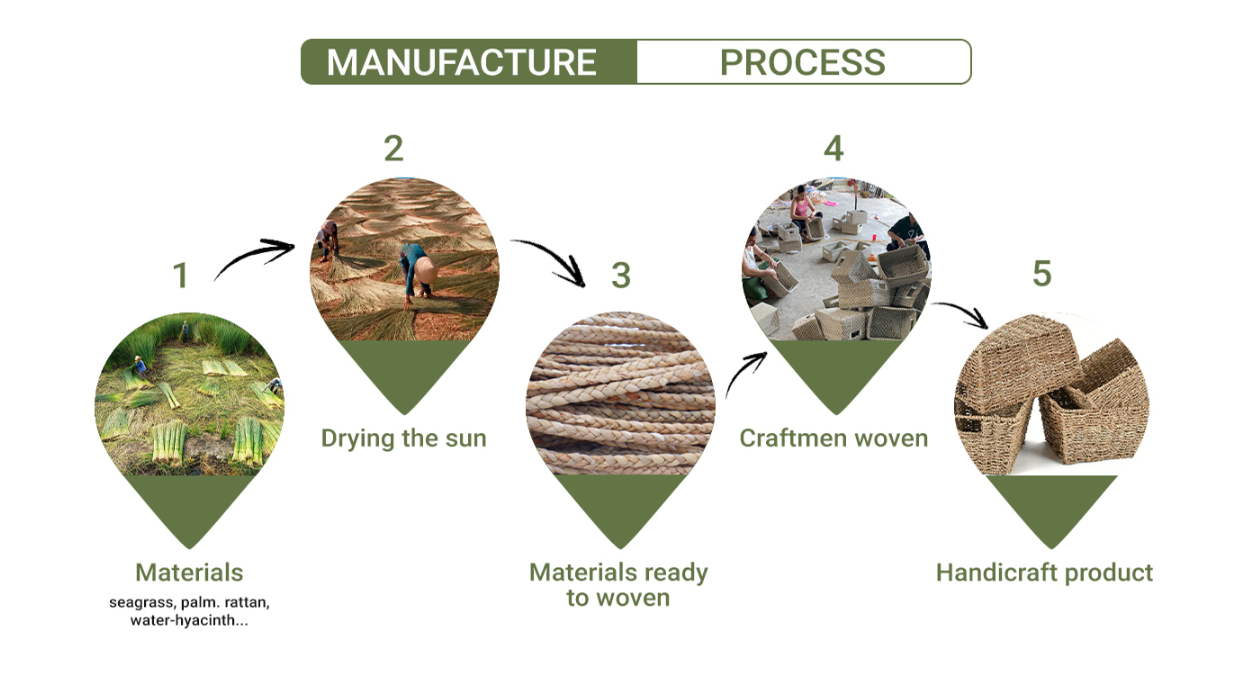 MANUFACTURE PROCESS

1

Materials

seagrass, palm. rattan, water-hyacinth...

2

Drying the sun

3

Materials ready to woven

4

Craftmen woven

5

Handicraft product