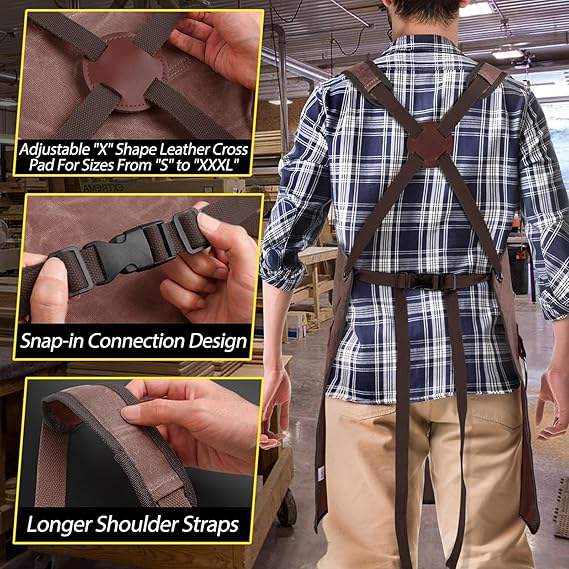 Adjustable "X" Shape Leather Cross Pad For Sizes From "S" to "XXXL"

Snap-in Connection Design

Longer Shoulder Straps