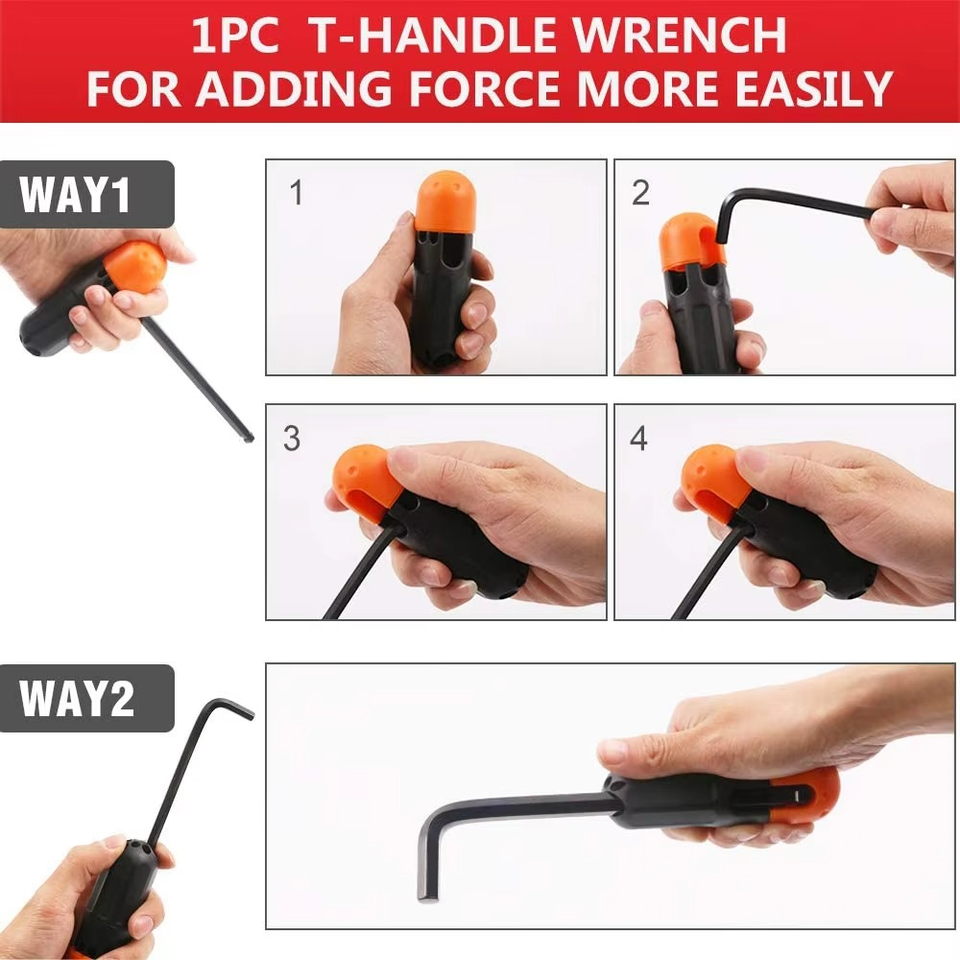 1PC T-HANDLE WRENCH
FOR ADDING FORCE MORE EASILY

WAY1

1

2

3

4

WAY2