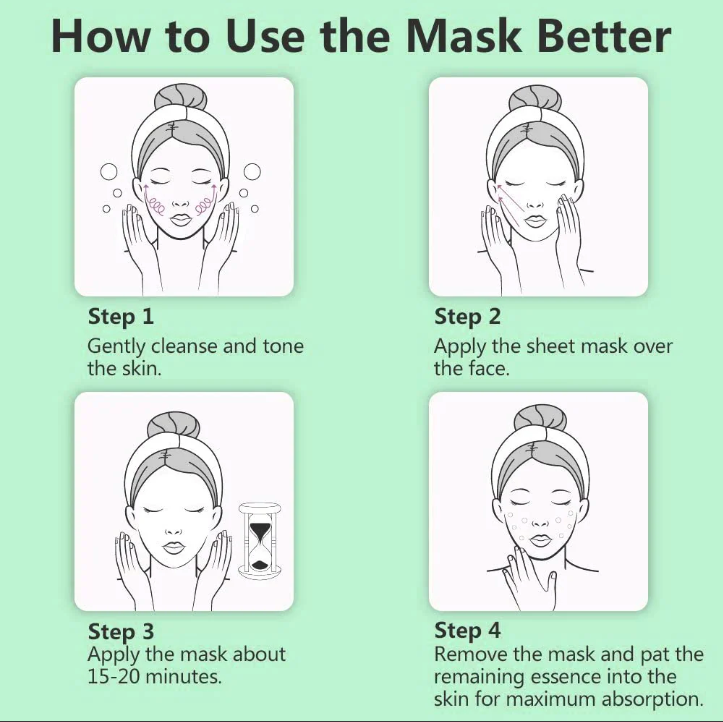 How to Use the Mask Better

Step 1
Gently cleanse and tone the skin.

Step 2
Apply the sheet mask over the face.

Step 3
Apply the mask about 15-20 minutes.

Step 4
Remove the mask and pat the remaining essence into the skin for maximum absorption.