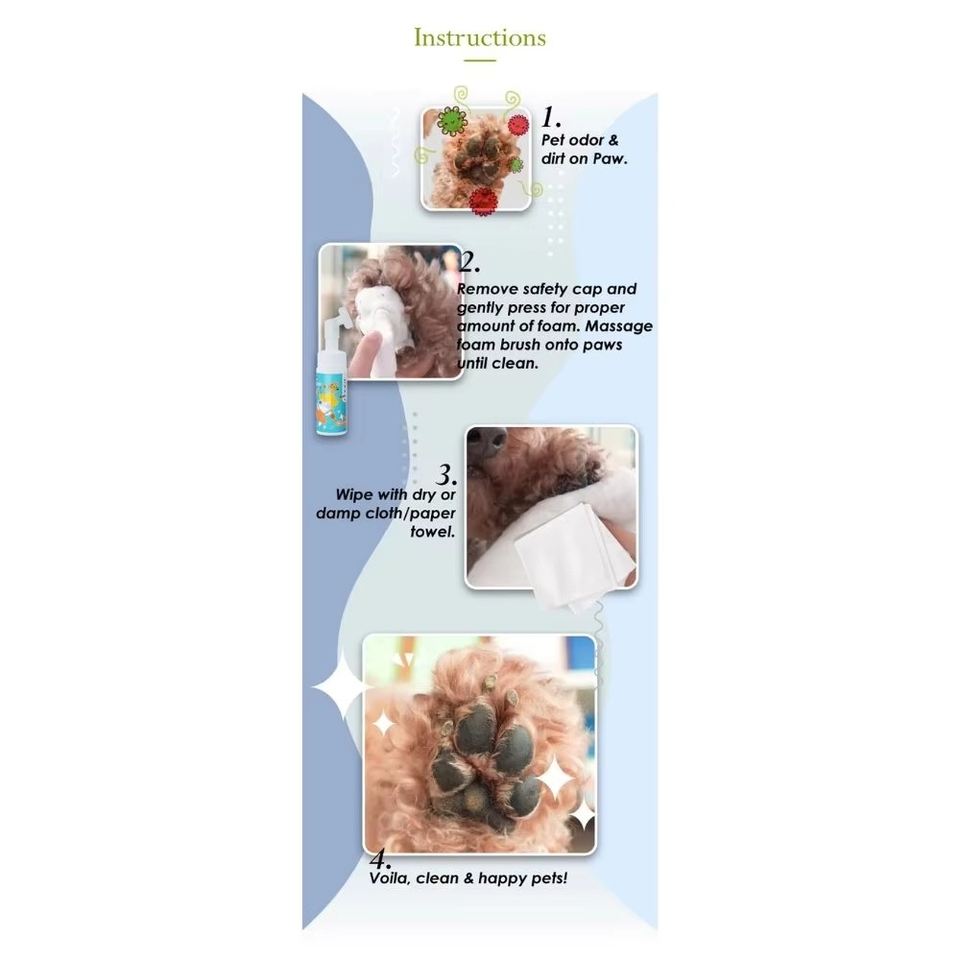 Instructions

1.
Pet odor & dirt on Paw.

2.
Remove safety cap and gently press for proper amount of foam. Massage foam brush onto paws until clean.

3.
Wipe with dry or damp cloth/paper towel.

4.
Voila, clean & happy pets!