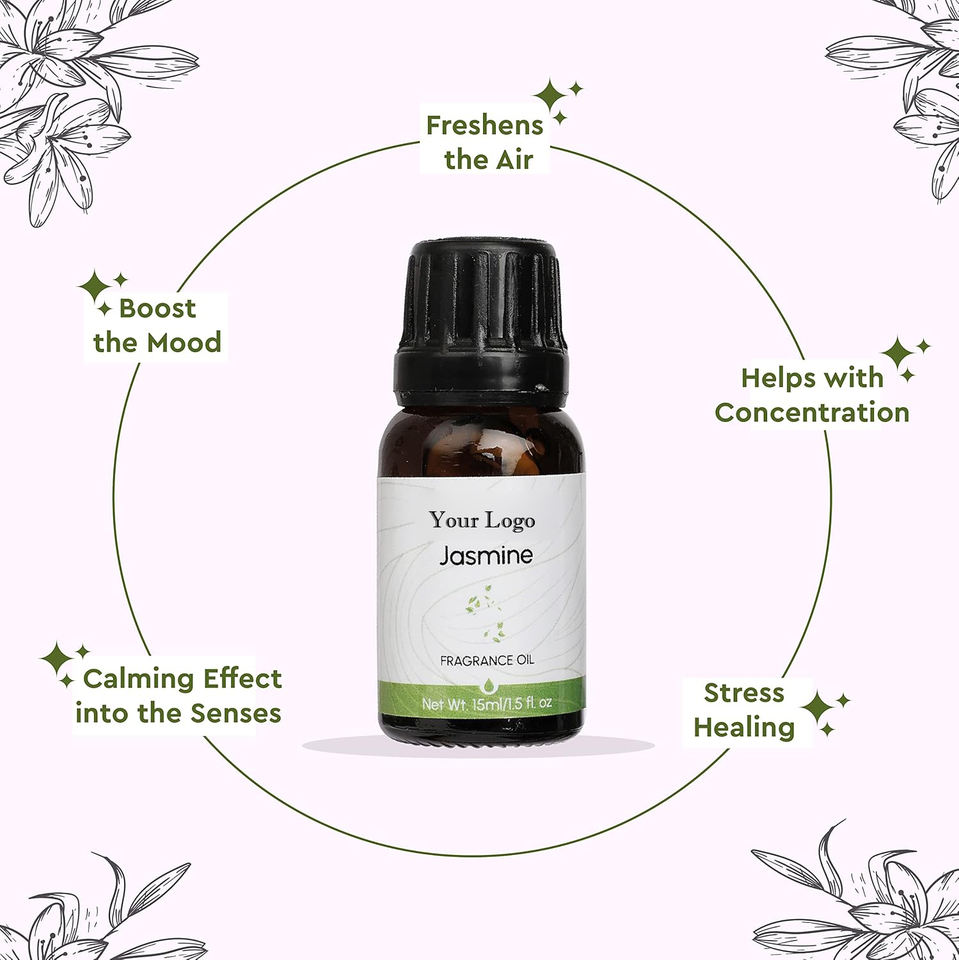 Freshens the Air

Boost the Mood

Helps with Concentration

Your Logo
Jasmine

FRAGRANCE OIL

Net Wt. 15ml/1.5 fl. oz

Calming Effect into the Senses

Stress Healing