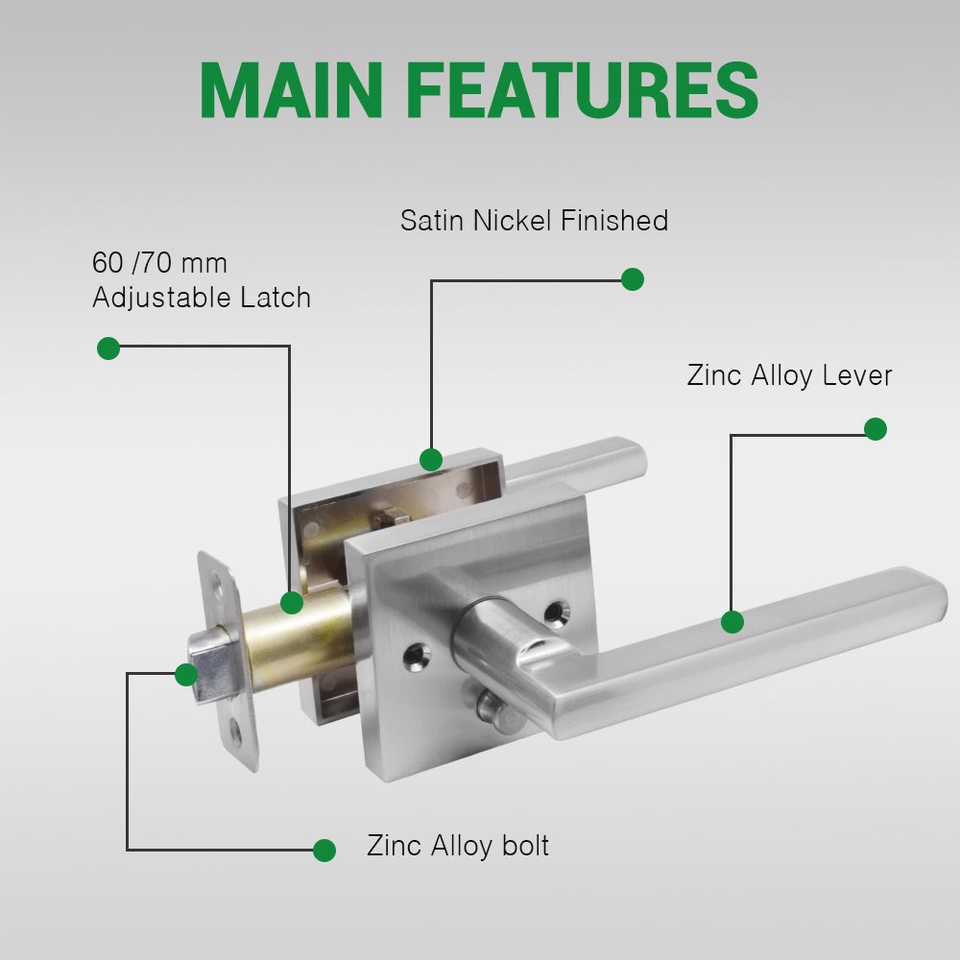 MAIN FEATURES

Satin Nickel Finished

60 /70 mm
Adjustable Latch

Zinc Alloy Lever

Zinc Alloy bolt