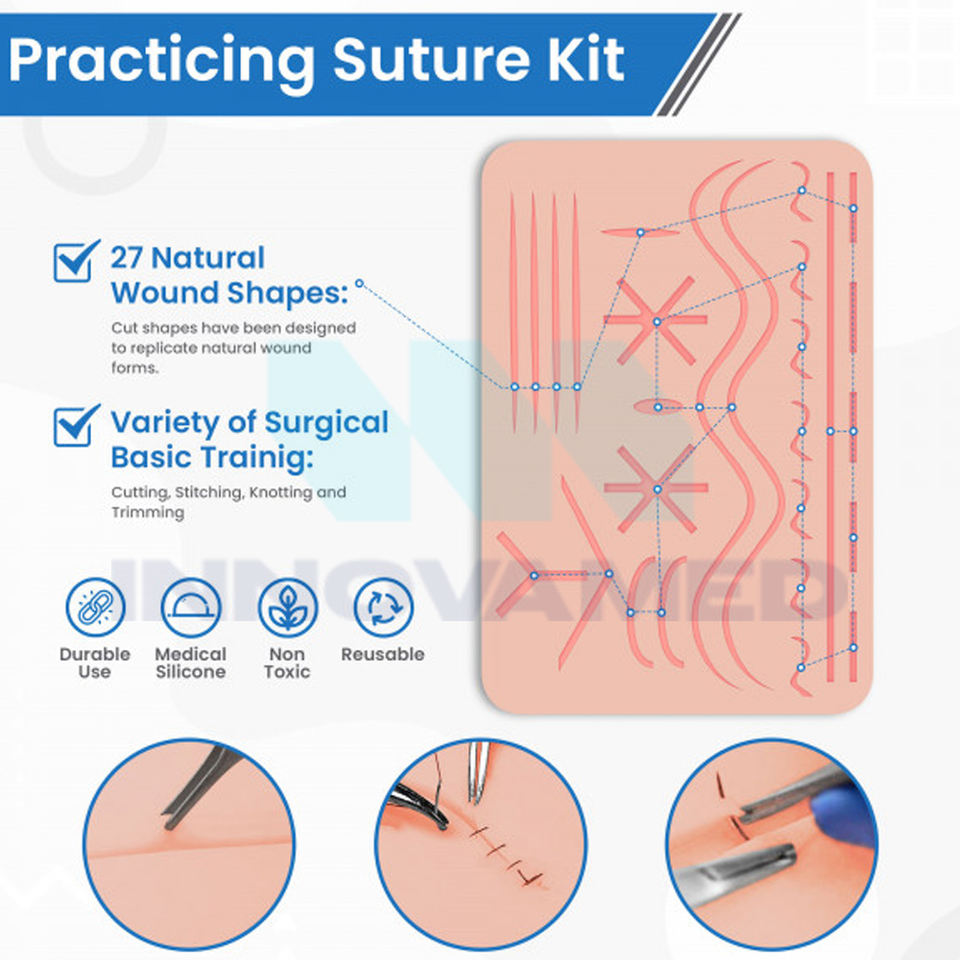 Practicing Suture Kit

27 Natural Wound Shapes:

Cut shapes have been designed to replicate natural wound forms.

Variety of Surgical Basic Trainig:

Cutting, Stitching, Knotting and Trimming

Durable Use

Medical Silicone

Non Toxic

Reusable

INNOVAMED