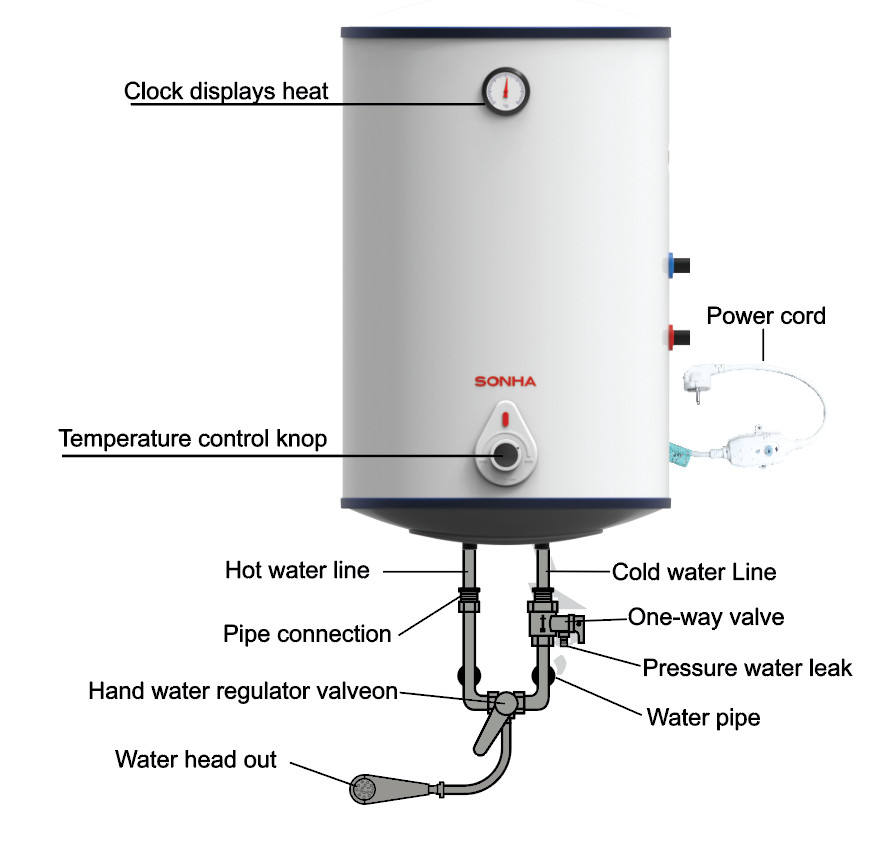 Clock displays heat

Power cord

SONHA

Temperature control knop

Hot water line

Cold water Line

Pipe connection

One-way valve

Pressure water leak

Hand water regulator valveon

Water pipe

Water head out