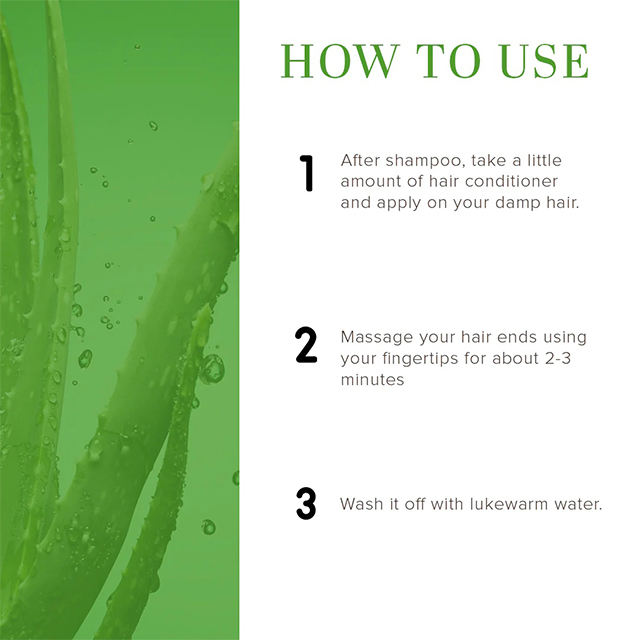 HOW TO USE

1 After shampoo, take a little amount of hair conditioner and apply on your damp hair.

2 Massage your hair ends using your fingertips for about 2-3 minutes

3 Wash it off with lukewarm water.