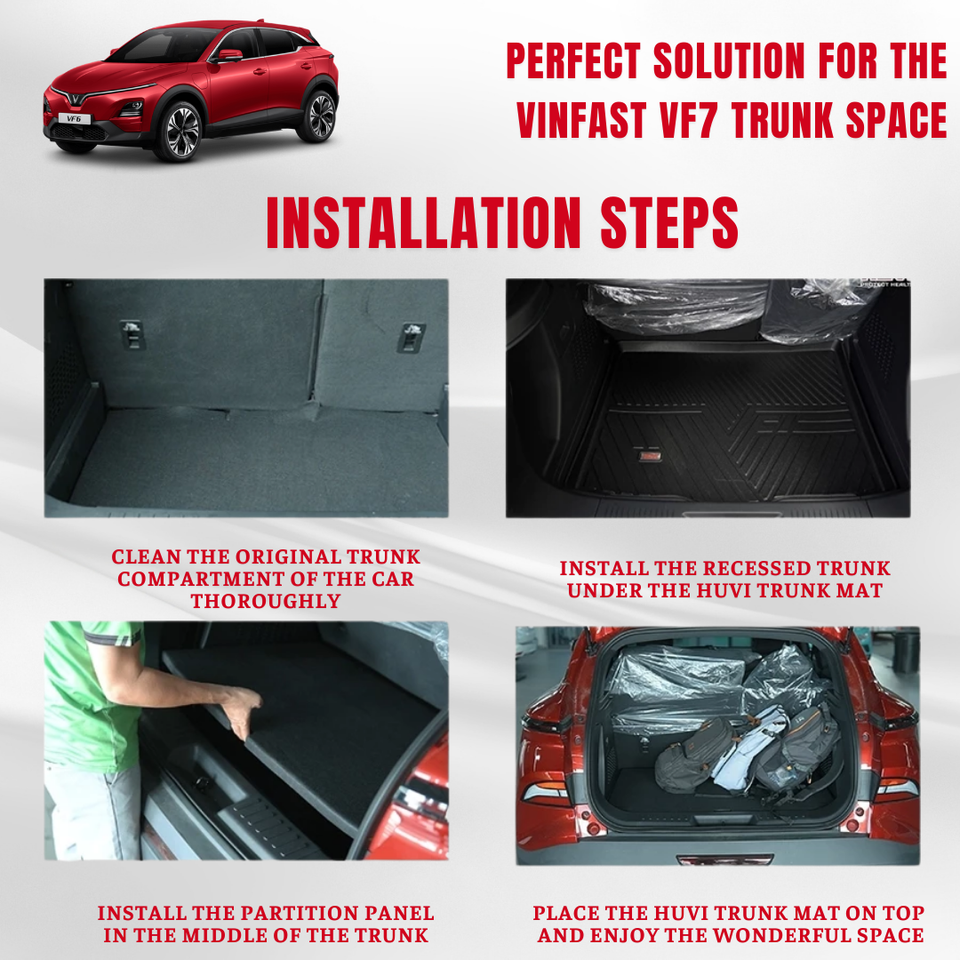 VF6

PERFECT SOLUTION FOR THE VINFAST VF7 TRUNK SPACE

INSTALLATION STEPS

CLEAN THE ORIGINAL TRUNK COMPARTMENT OF THE CAR THOROUGHLY

INSTALL THE RECESSED TRUNK UNDER THE HUVI TRUNK MAT

INSTALL THE PARTITION PANEL IN THE MIDDLE OF THE TRUNK

PLACE THE HUVI TRUNK MAT ON TOP AND ENJOY THE WONDERFUL SPACE