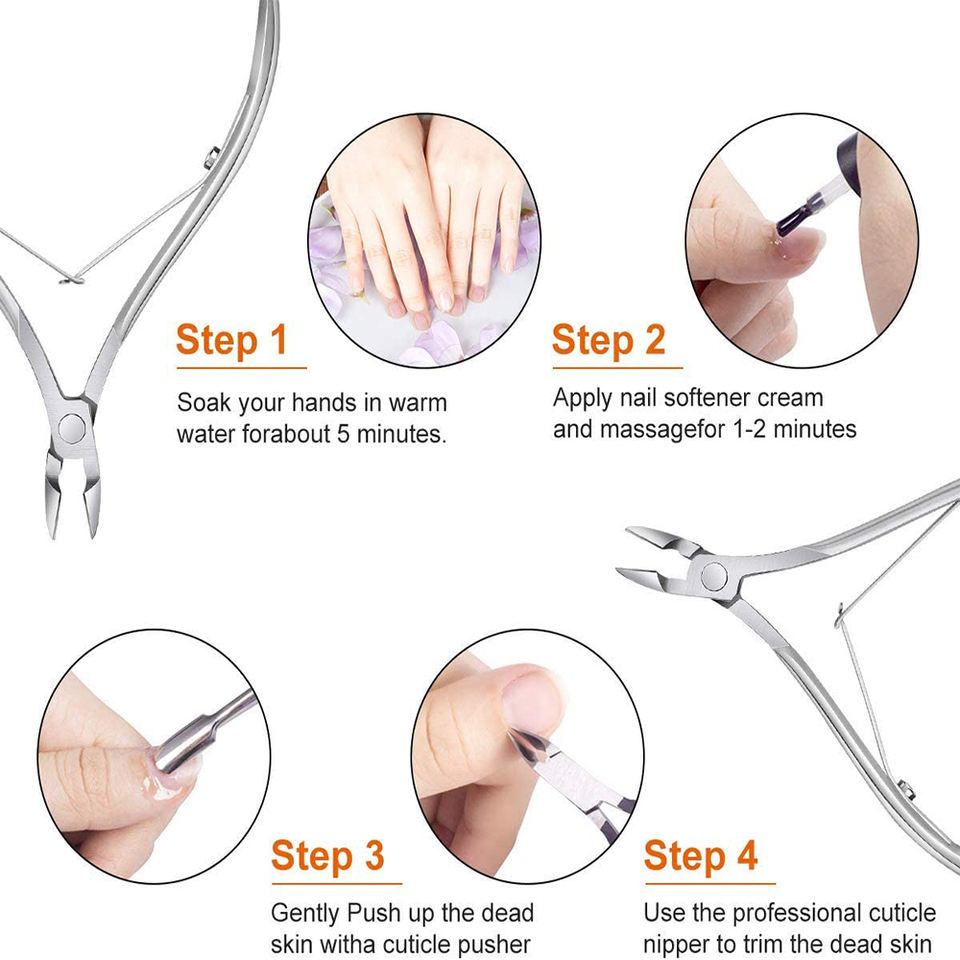 Step 1

Soak your hands in warm water forabout 5 minutes.

Step 2

Apply nail softener cream and massagefor 1-2 minutes

Step 3

Gently Push up the dead skin witha cuticle pusher

Step 4

Use the professional cuticle nipper to trim the dead skin