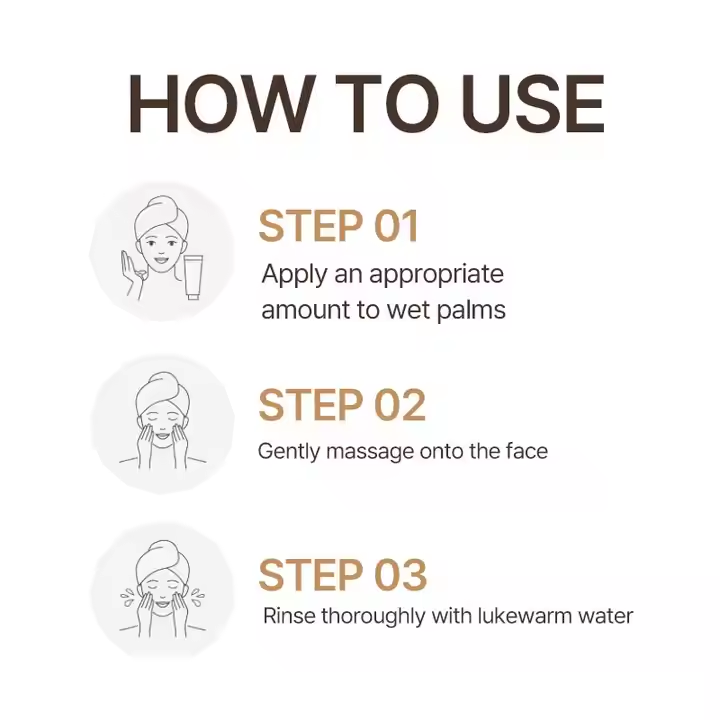 HOW TO USE

STEP 01
Apply an appropriate amount to wet palms

STEP 02
Gently massage onto the face

STEP 03
Rinse thoroughly with lukewarm water