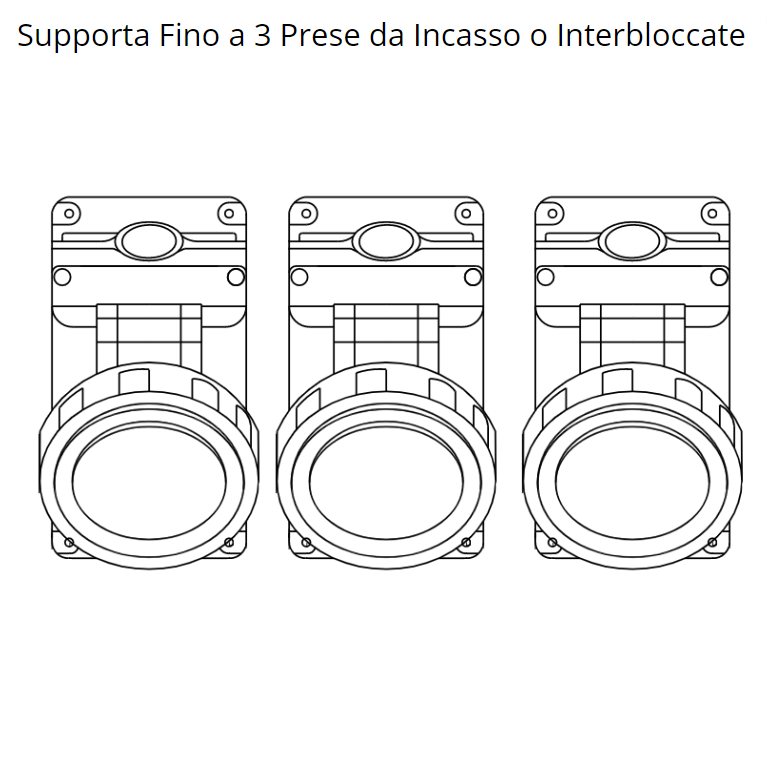 Supporta Fino a 3 Prese da Incasso o Interbloccate