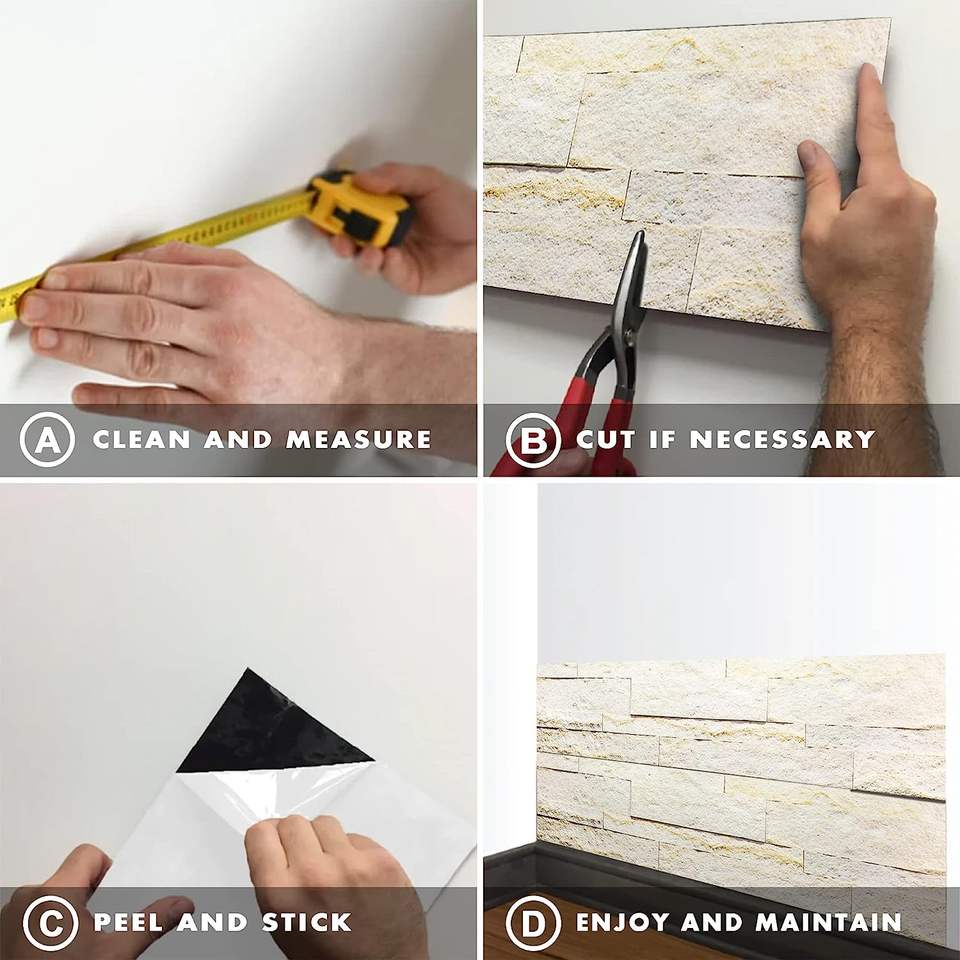 A CLEAN AND MEASURE

B CUT IF NECESSARY

C PEEL AND STICK

D ENJOY AND MAINTAIN