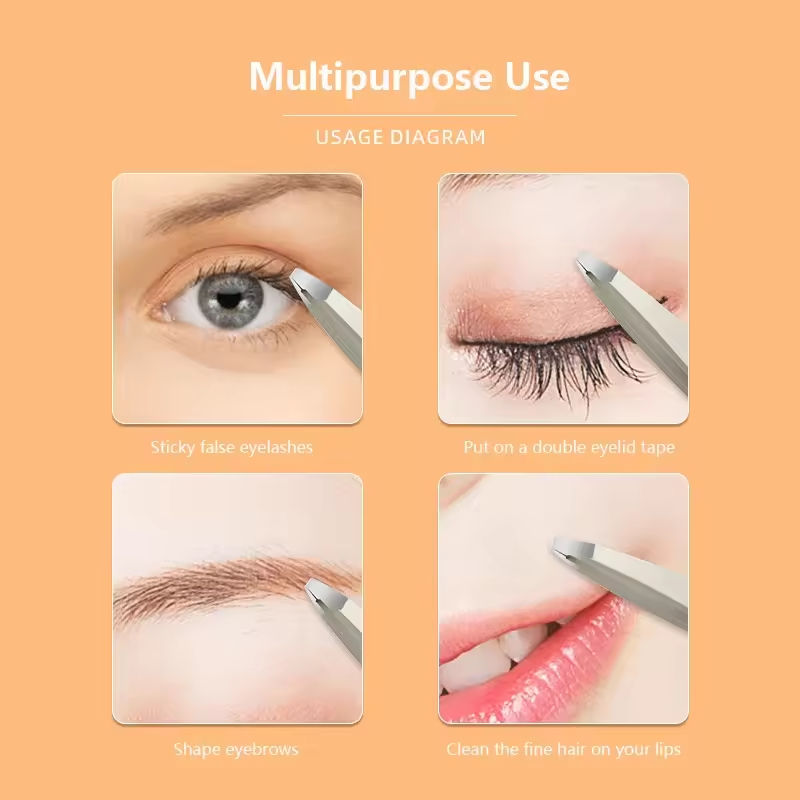 Multipurpose Use

USAGE DIAGRAM

Sticky false eyelashes

Put on a double eyelid tape

Shape eyebrows

Clean the fine hair on your lips