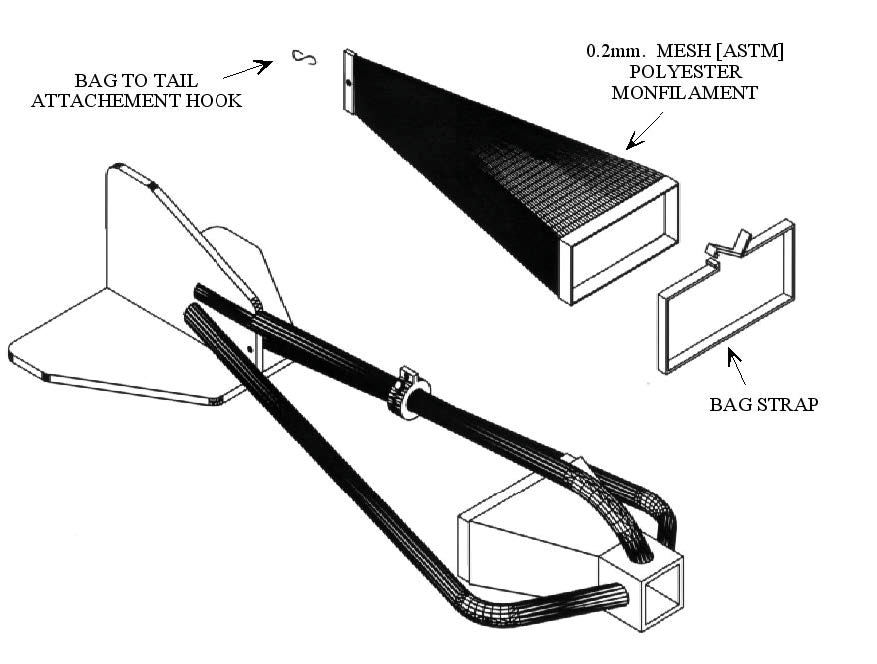 BAG TO TAIL
ATTACHEMENT HOOK

0.2mm. MESH [ASTM]
POLYESTER
MONFILAMENT

BAG STRAP