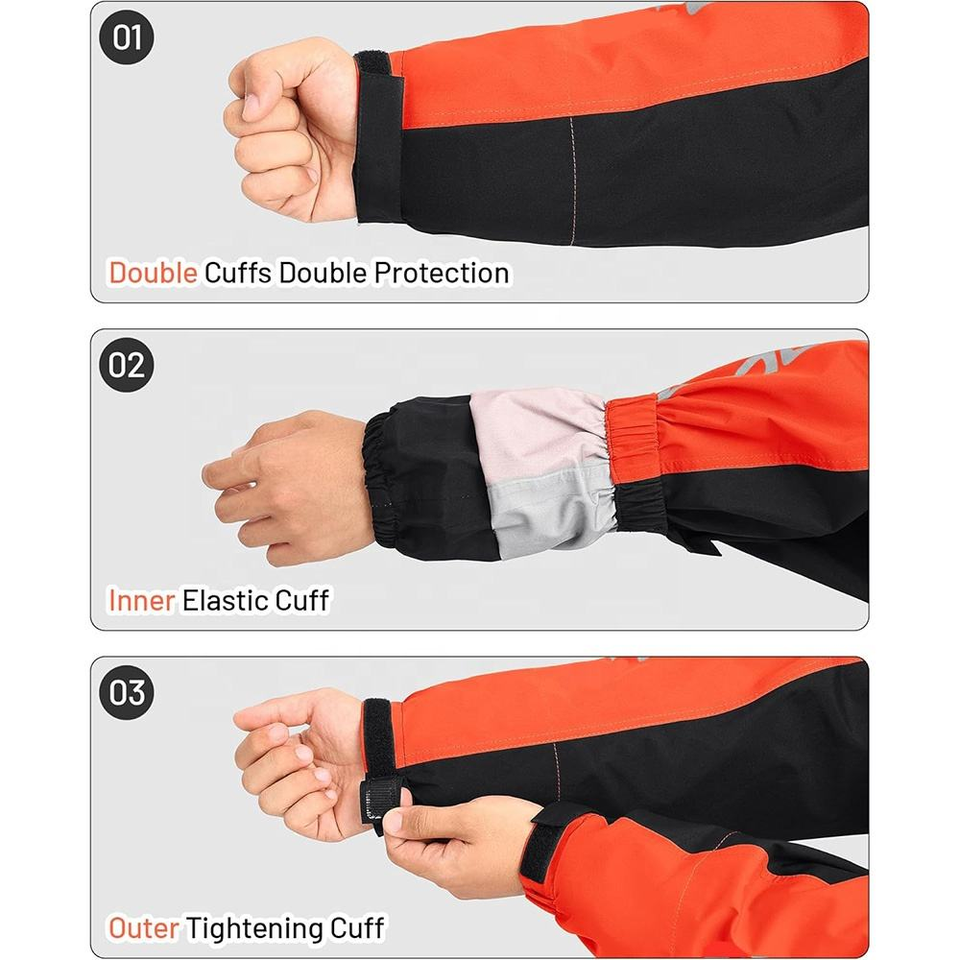 01

Double Cuffs Double Protection

02

Inner Elastic Cuff

03

Outer Tightening Cuff