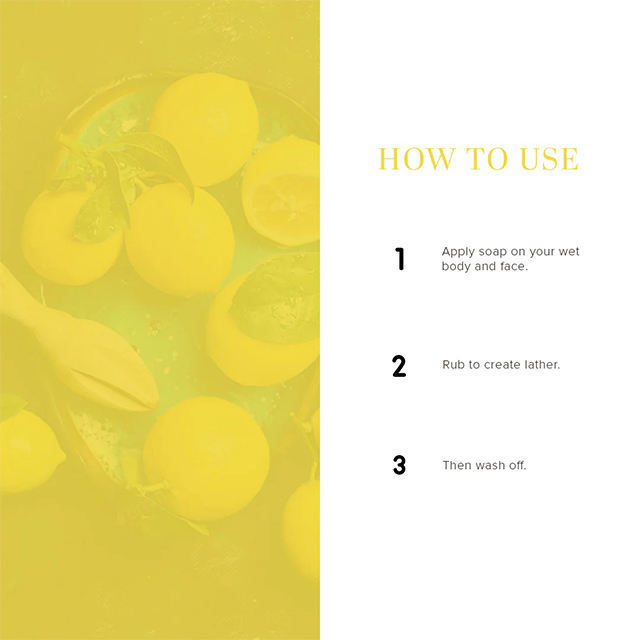 HOW TO USE

1 Apply soap on your wet body and face.

2 Rub to create lather.

3 Then wash off.