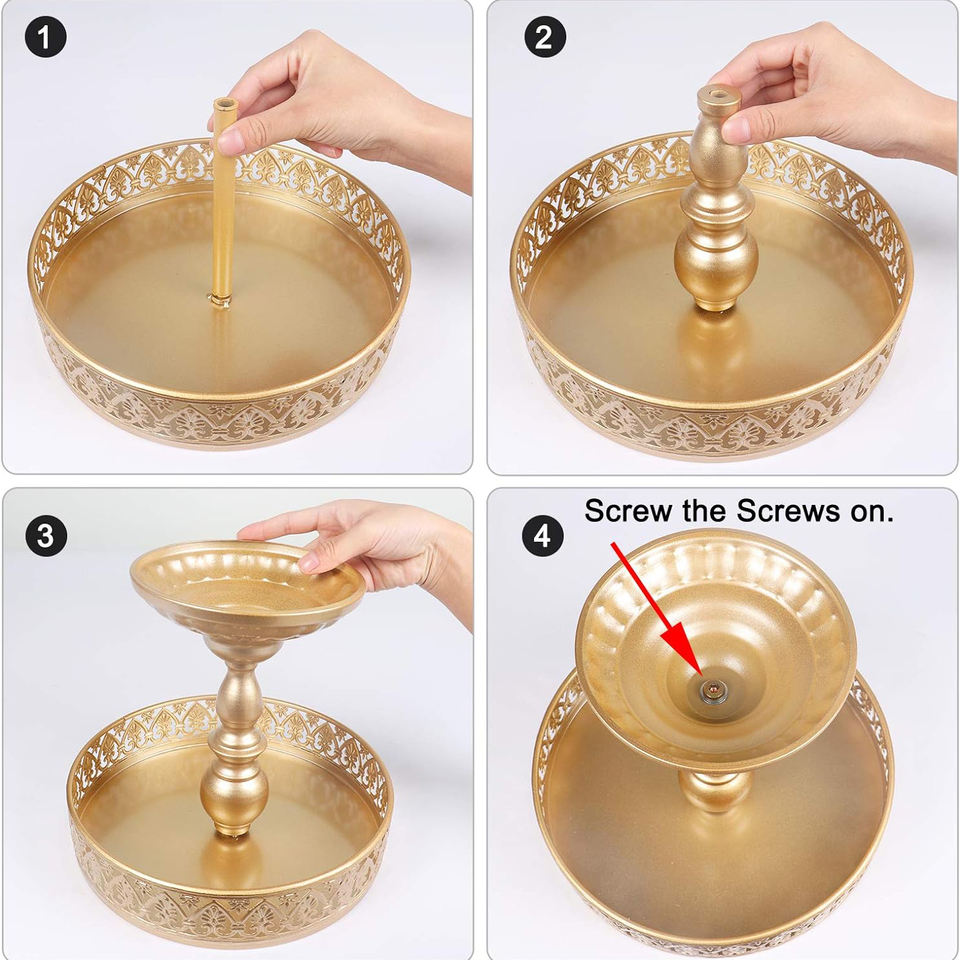 1

2

3

4
Screw the Screws on.