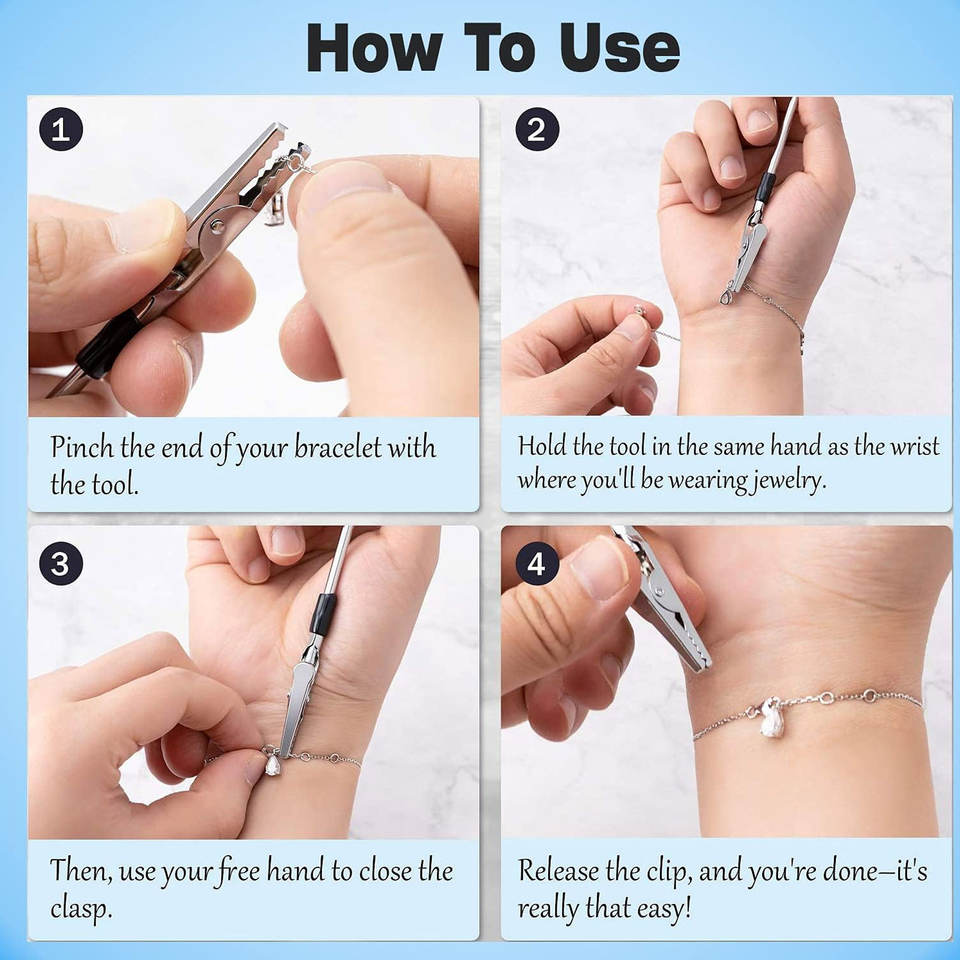 How To Use

1

Pinch the end of your bracelet with the tool.

2

Hold the tool in the same hand as the wrist where you'll be wearing jewelry.

3

Then, use your free hand to close the clasp.

4

Release the clip, and you're done—it's really that easy!