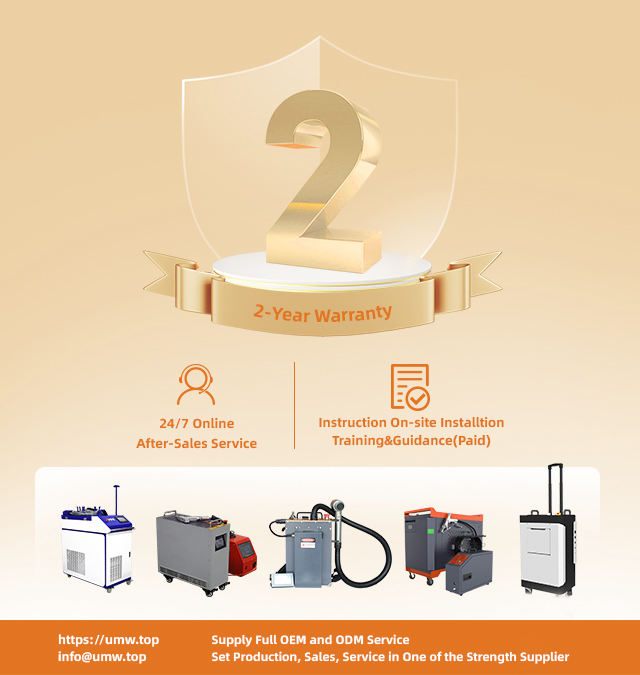 2

2-Year Warranty

24/7 Online
After-Sales Service

Instruction On-site Installtion
Training&Guidance(Paid)

https://umw.top
info@umw.top

Supply Full OEM and ODM Service
Set Production, Sales, Service in One of the Strength Supplier