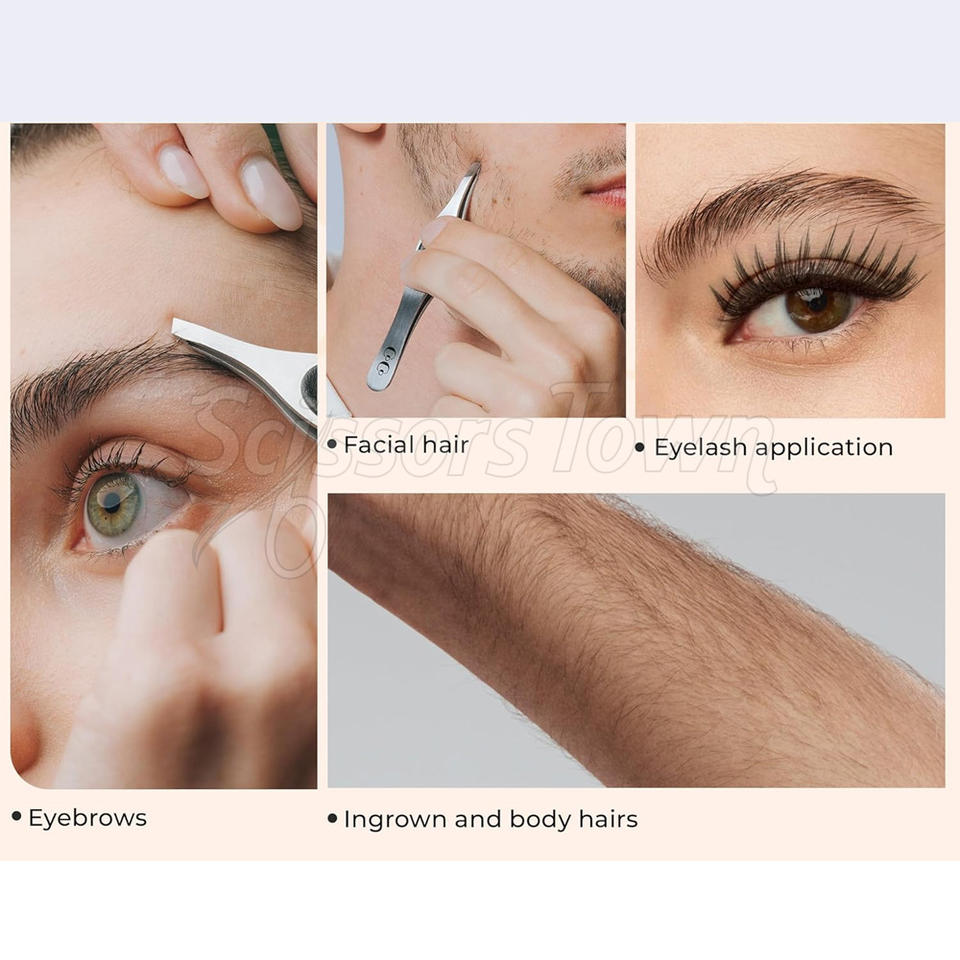 Scissors Town

• Facial hair

• Eyelash application

• Eyebrows

• Ingrown and body hairs