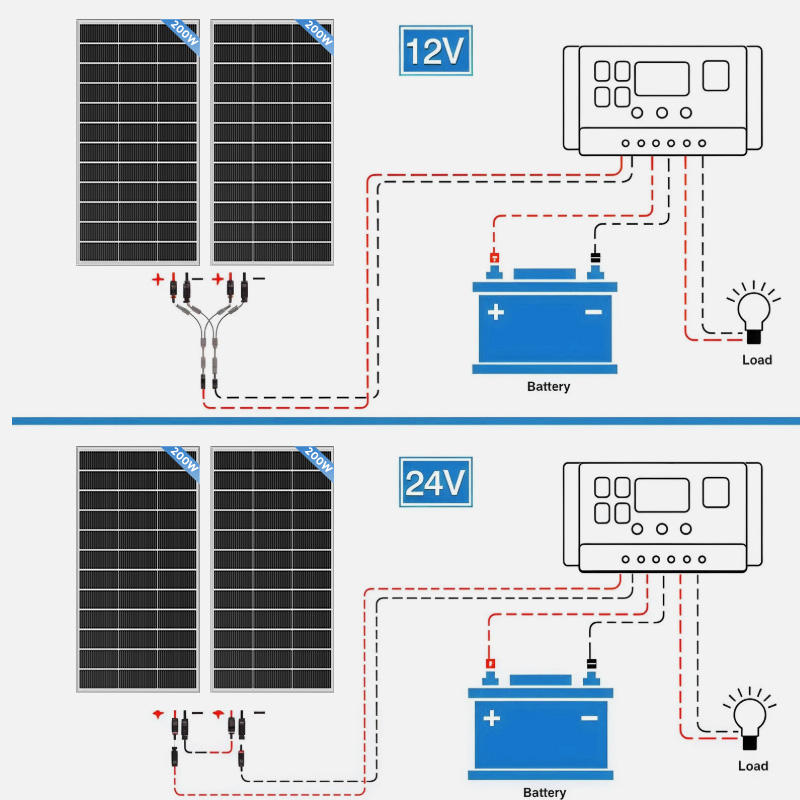 200W
200W
12V
+ − + −
+
−
Battery
Load

200W
200W
24V
+ − + −
+
−
Battery
Load