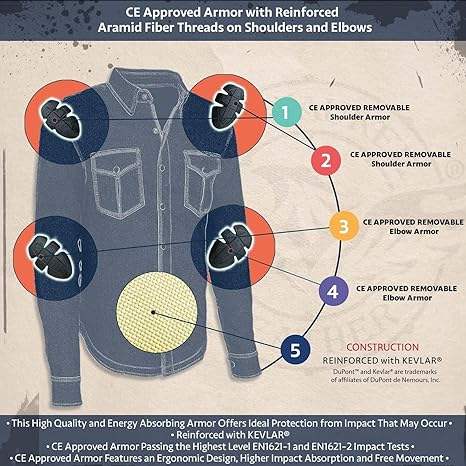 CE Approved Armor with Reinforced Aramid Fiber Threads on Shoulders and Elbows

1 CE APPROVED REMOVABLE Shoulder Armor

2 CE APPROVED REMOVABLE Shoulder Armor

3 CE APPROVED REMOVABLE Elbow Armor

4 CE APPROVED REMOVABLE Elbow Armor

5 CONSTRUCTION
REINFORCED with KEVLAR®
DuPont™ and Kevlar® are trademarks of affiliates of DuPont de Nemours, Inc.

• This High Quality and Energy Absorbing Armor Offers Ideal Protection from Impact That May Occur •
• Reinforced with KEVLAR®
• CE Approved Armor Passing the Highest Level EN1621-1 and EN1621-2 Impact Tests •
• CE Approved Armor Features an Ergonomic Design, Higher Impact Absorption and Free Movement •